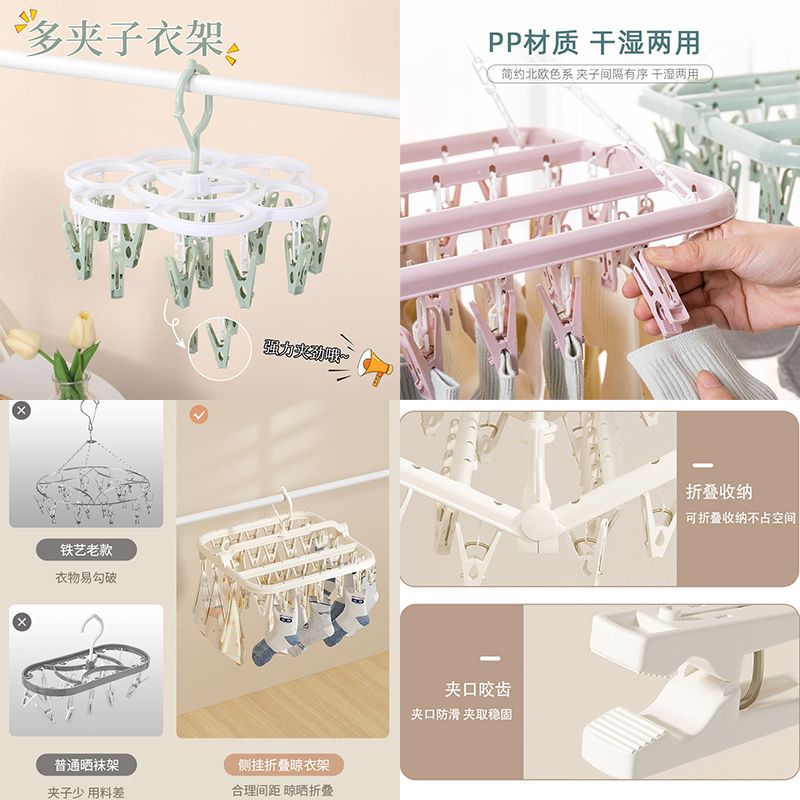 多夹子衣架

强力夹劲哦~

PP材质 干湿两用

简约北欧色系 夹子间隔有序 干湿两用

铁艺老款

衣物易勾破

普通晒袜架

夹子少 用料差

侧挂折叠晾衣架

合理间距 晾晒折叠

折叠收纳

可折叠收纳不占空间

夹口咬齿

夹口防滑 夹取稳固