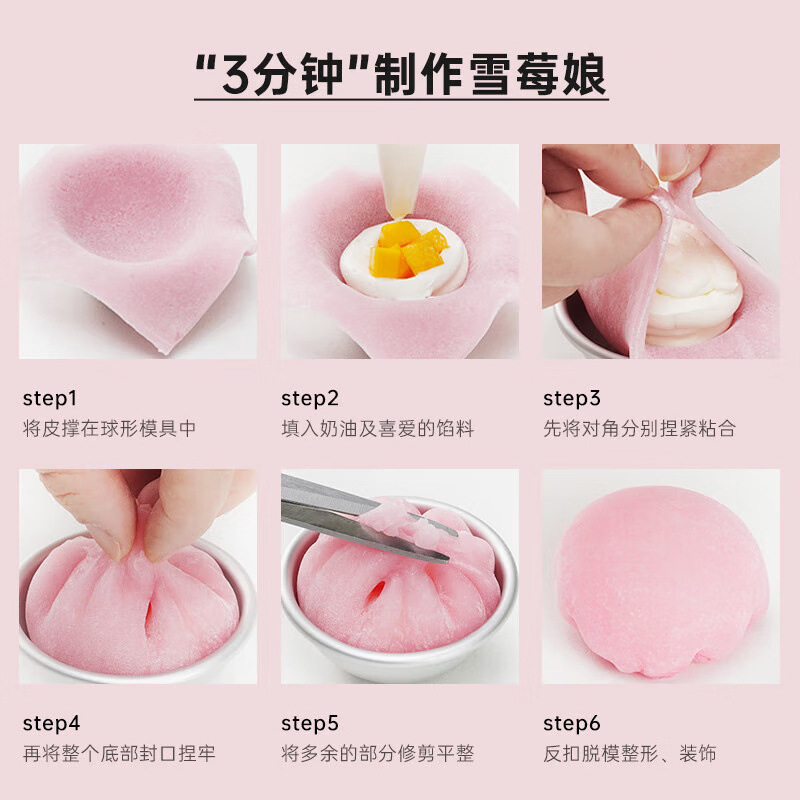 “3分钟”制作雪莓娘

step1
将皮撑在球形模具中

step2
填入奶油及喜爱的馅料

step3
先将对角分别捏紧粘合

step4
再将整个底部封口捏牢

step5
将多余的部分修剪平整

step6
反扣脱模整形、装饰