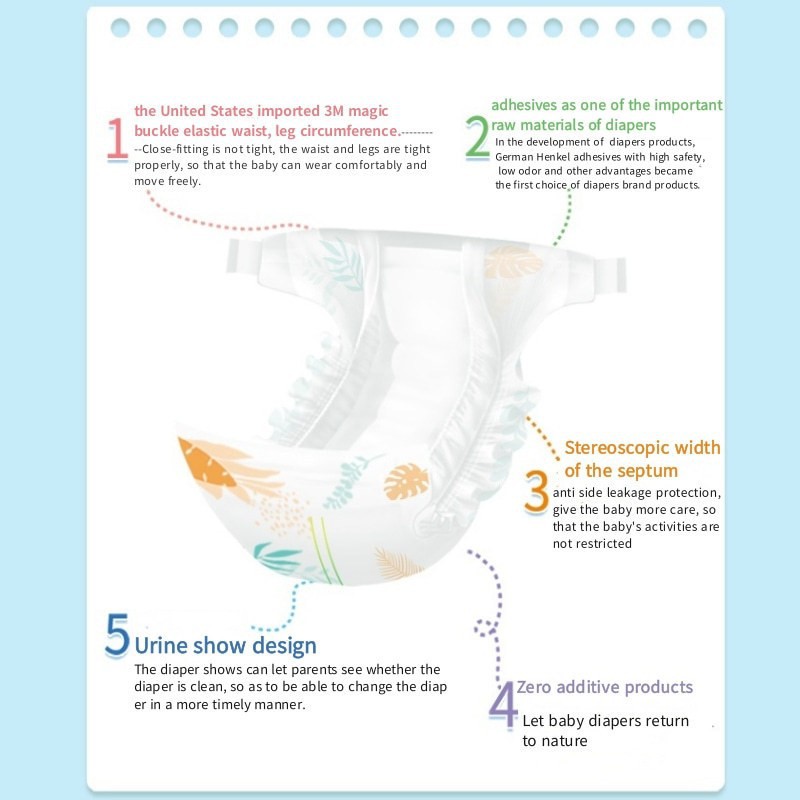 1 the United States imported 3M magic buckle elastic waist, leg circumference.--------
--Close-fitting is not tight, the waist and legs are tight properly, so that the baby can wear comfortably and move freely.

2 adhesives as one of the important raw materials of diapers
In the development of diapers products, German Henkel adhesives with high safety, low odor and other advantages became the first choice of diapers brand products.

3 Stereoscopic width of the septum
anti side leakage protection, give the baby more care, so that the baby's activities are not restricted

5 Urine show design
The diaper shows can let parents see whether the diaper is clean, so as to be able to change the diap er in a more timely manner.

4 Zero additive products
Let baby diapers return to nature