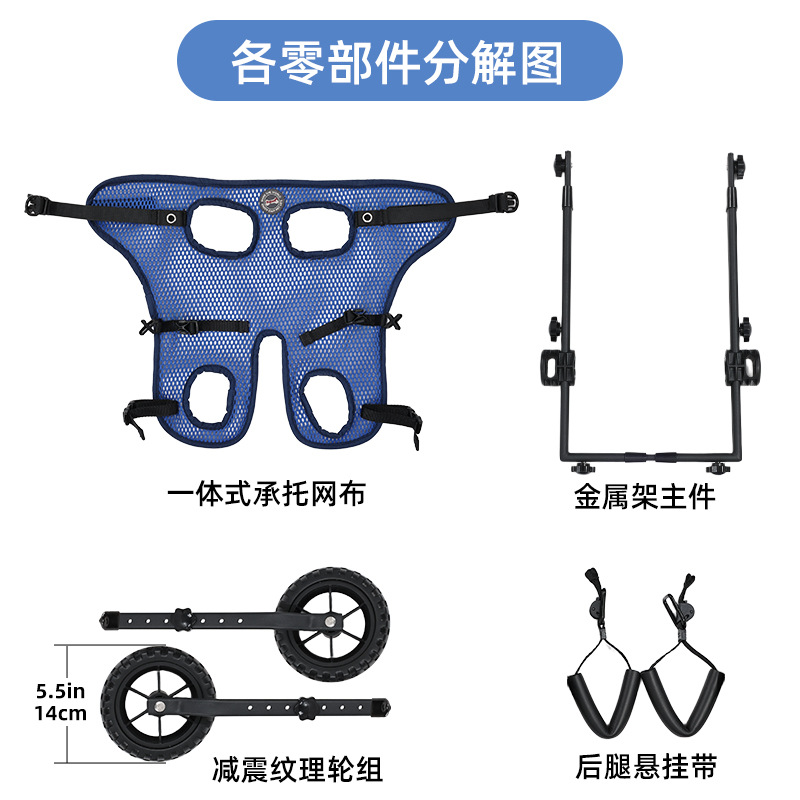 各零部件分解图

一体式承托网布

金属架主件

5.5in
14cm

减震纹理轮组

后腿悬挂带