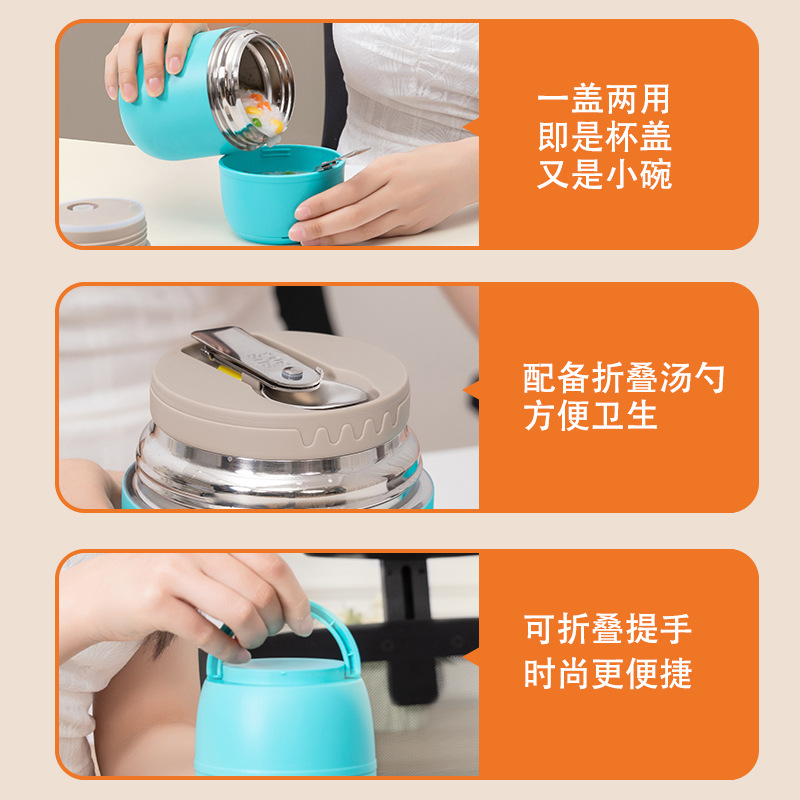 一盖两用
即是杯盖
又是小碗

配备折叠汤勺
方便卫生

可折叠提手
时尚更便捷