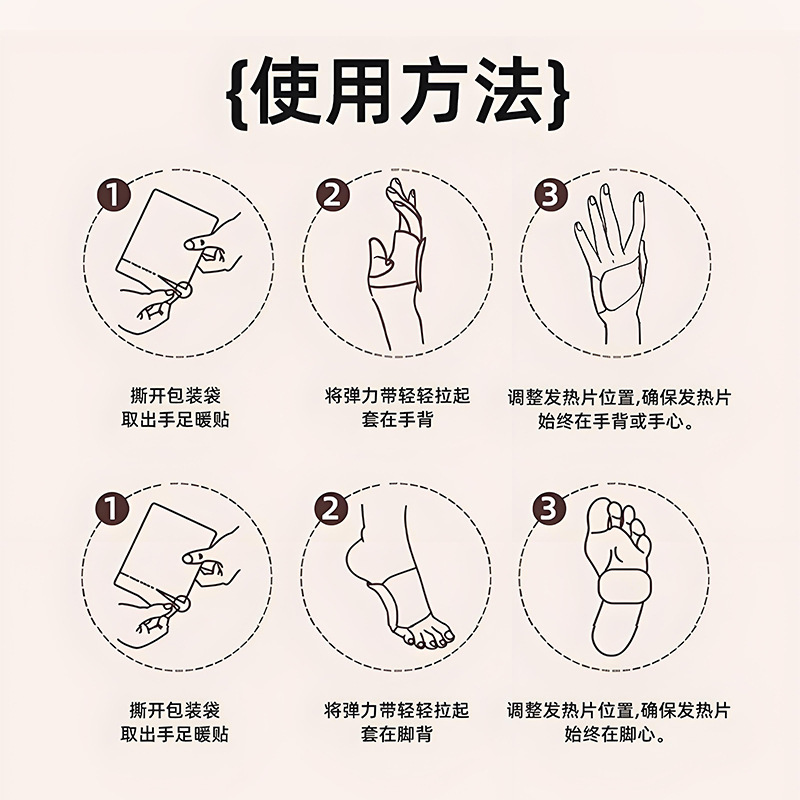 {使用方法}

1
撕开包装袋
取出手足暖贴

2
将弹力带轻轻拉起
套在手背

3
调整发热片位置,确保发热片
始终在手背或手心。

1
撕开包装袋
取出手足暖贴

2
将弹力带轻轻拉起
套在脚背

3
调整发热片位置,确保发热片
始终在脚心。