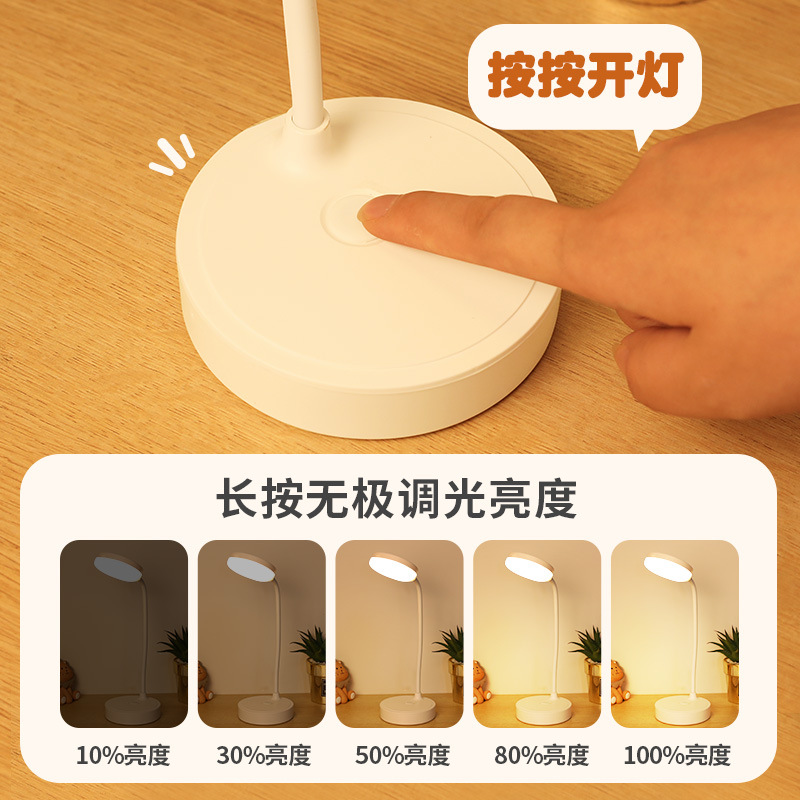 按按开灯

长按无极调光亮度

10%亮度 30%亮度 50%亮度 80%亮度 100%亮度