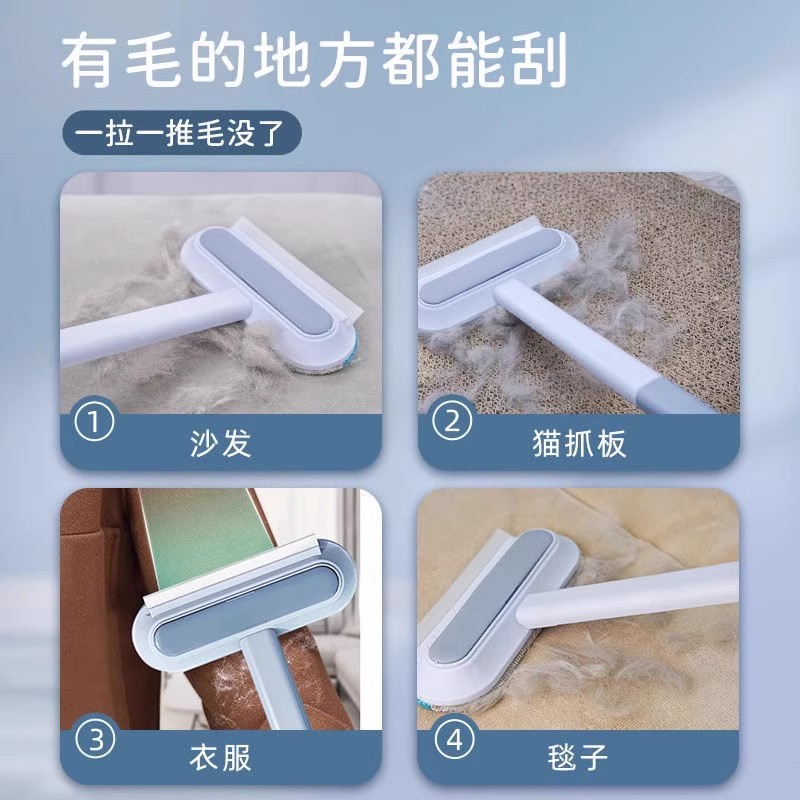 有毛的地方都能刮

一拉一推毛没了

① 沙发

② 猫抓板

③ 衣服

④ 毯子