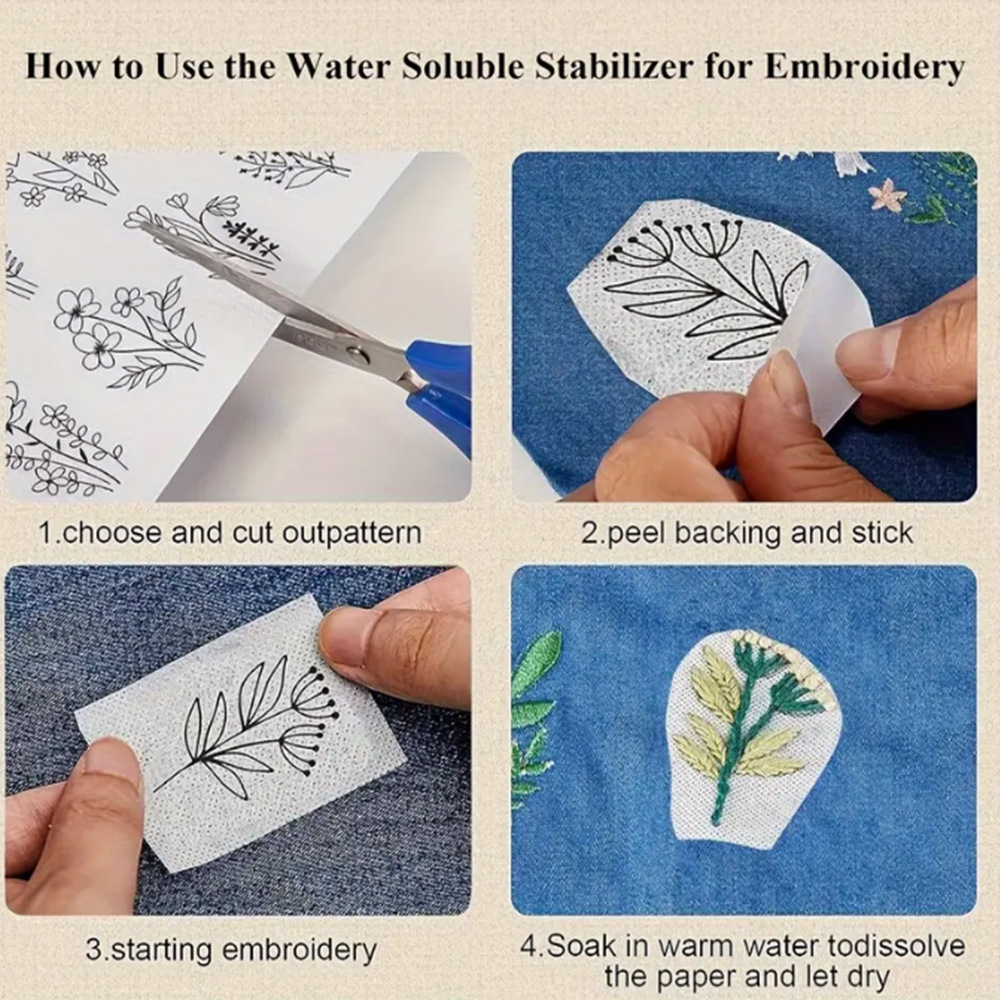 How to Use the Water Soluble Stabilizer for Embroidery

1.choose and cut outpattern

2.peel backing and stick

3.starting embroidery

4.Soak in warm water todissolve the paper and let dry