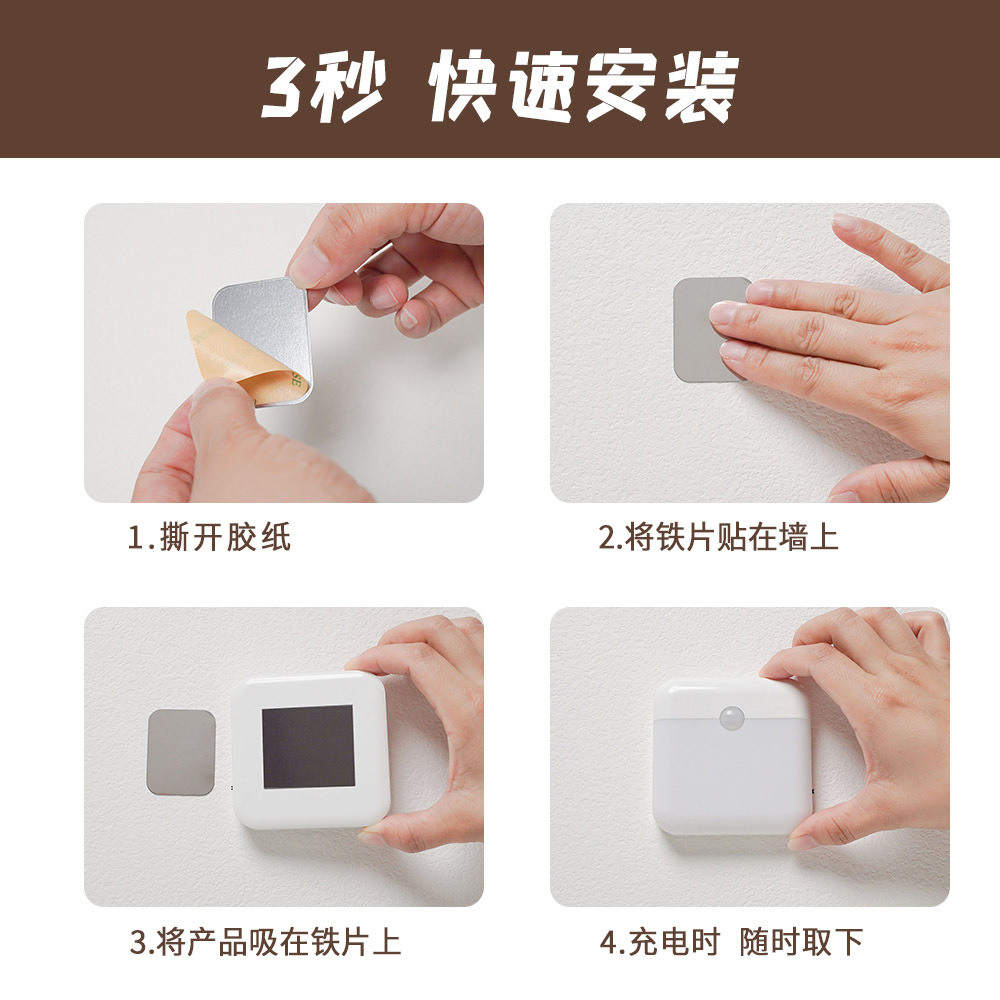 3秒 快速安装

1.撕开胶纸

2.将铁片贴在墙上

3.将产品吸在铁片上

4.充电时 随时取下