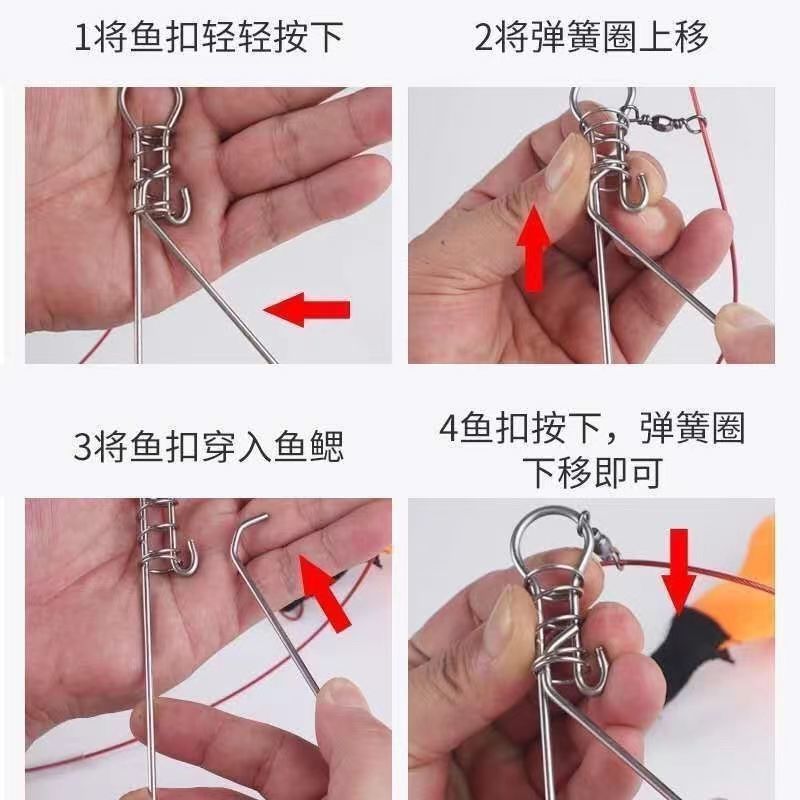 1将鱼扣轻轻按下

2将弹簧圈上移

3将鱼扣穿入鱼鳃

4鱼扣按下，弹簧圈下移即可