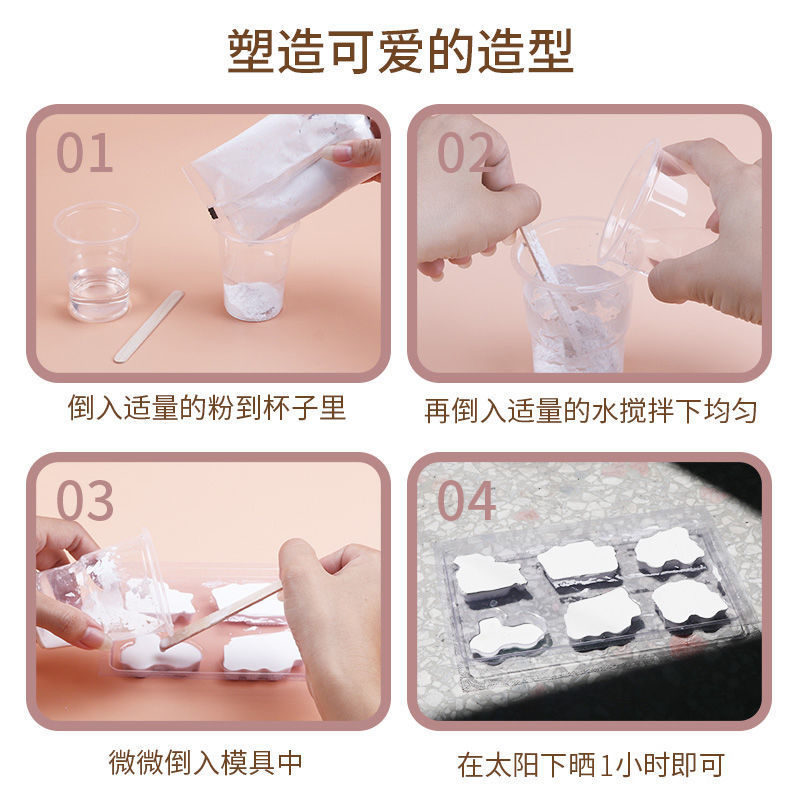 塑造可爱的造型

01

倒入适量的粉到杯子里

02

再倒入适量的水搅拌下均匀

03

微微倒入模具中

04

在太阳下晒1小时即可