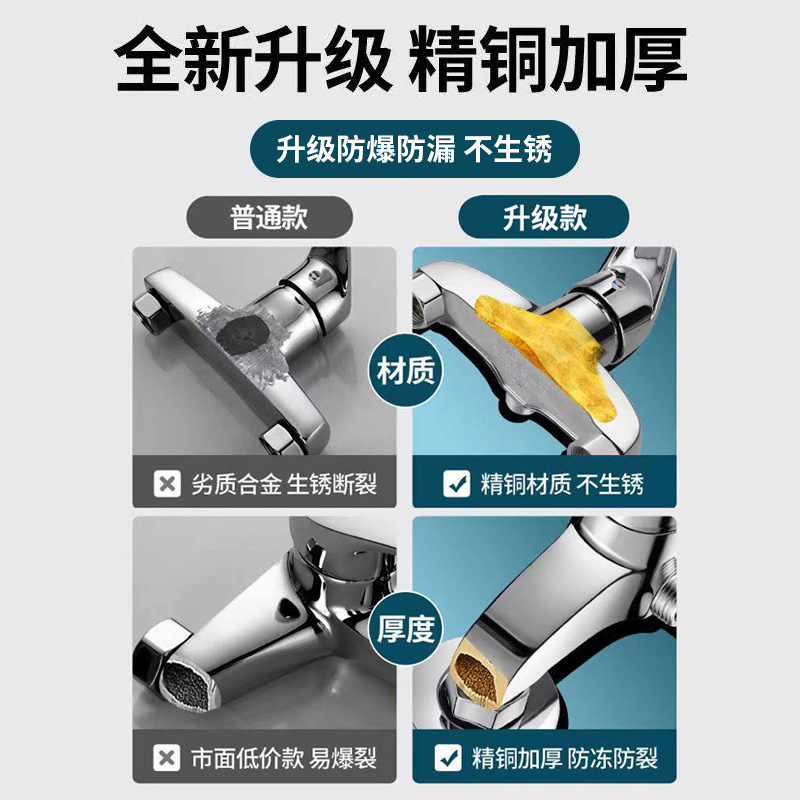 全新升级 精铜加厚

升级防爆防漏 不生锈

普通款

升级款

材质

劣质合金 生锈断裂

精铜材质 不生锈

厚度

市面低价款 易爆裂

精铜加厚 防冻防裂