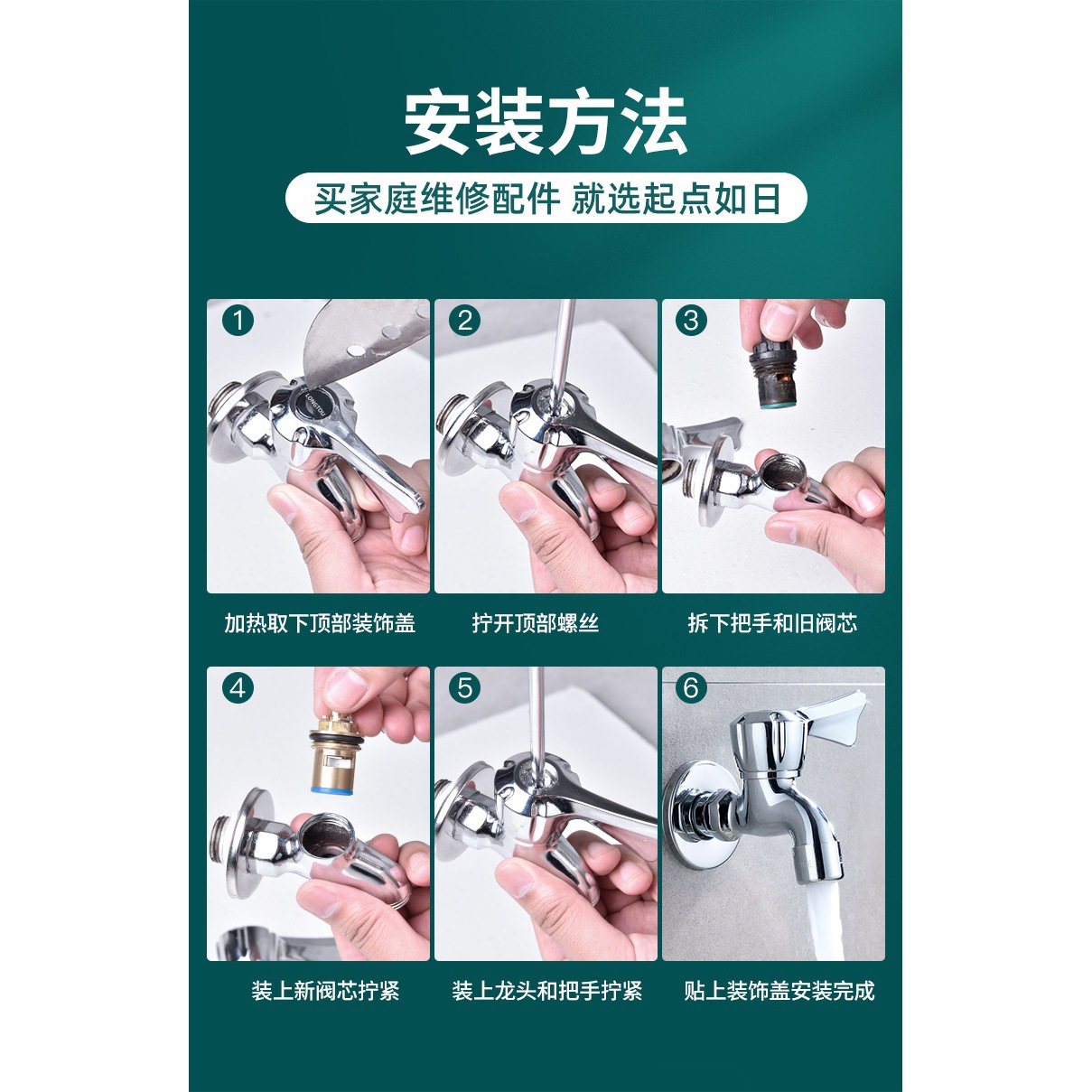 安装方法

买家庭维修配件 就选起点如日

1

LONGTOU

加热取下顶部装饰盖

2

拧开顶部螺丝

3

拆下把手和旧阀芯

4

装上新阀芯拧紧

5

装上龙头和把手拧紧

6

贴上装饰盖安装完成