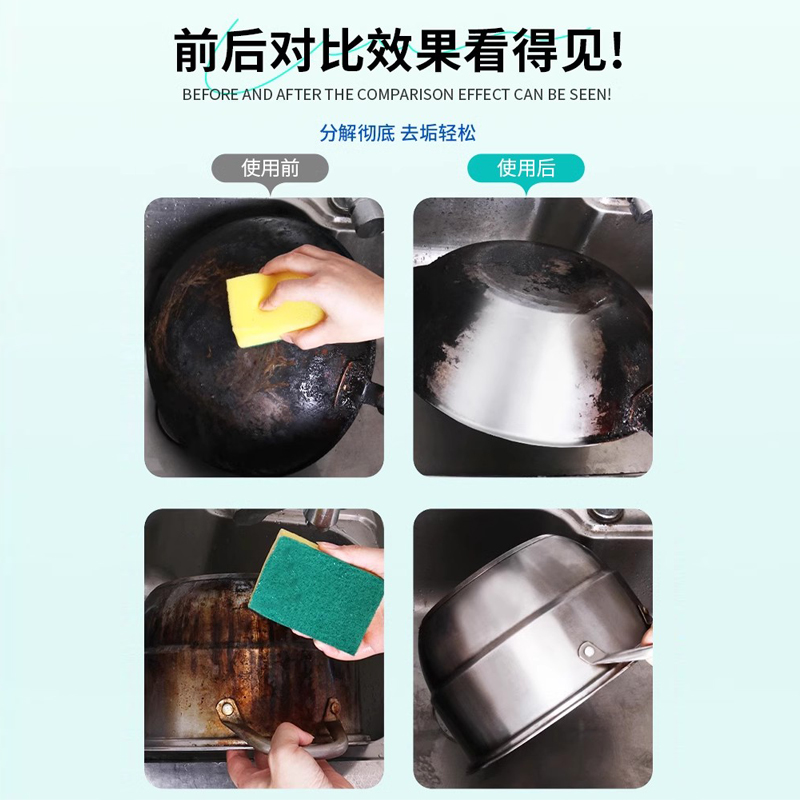 前后对比效果看得见!
BEFORE AND AFTER THE COMPARISON EFFECT CAN BE SEEN!

分解彻底 去垢轻松

使用前

使用后