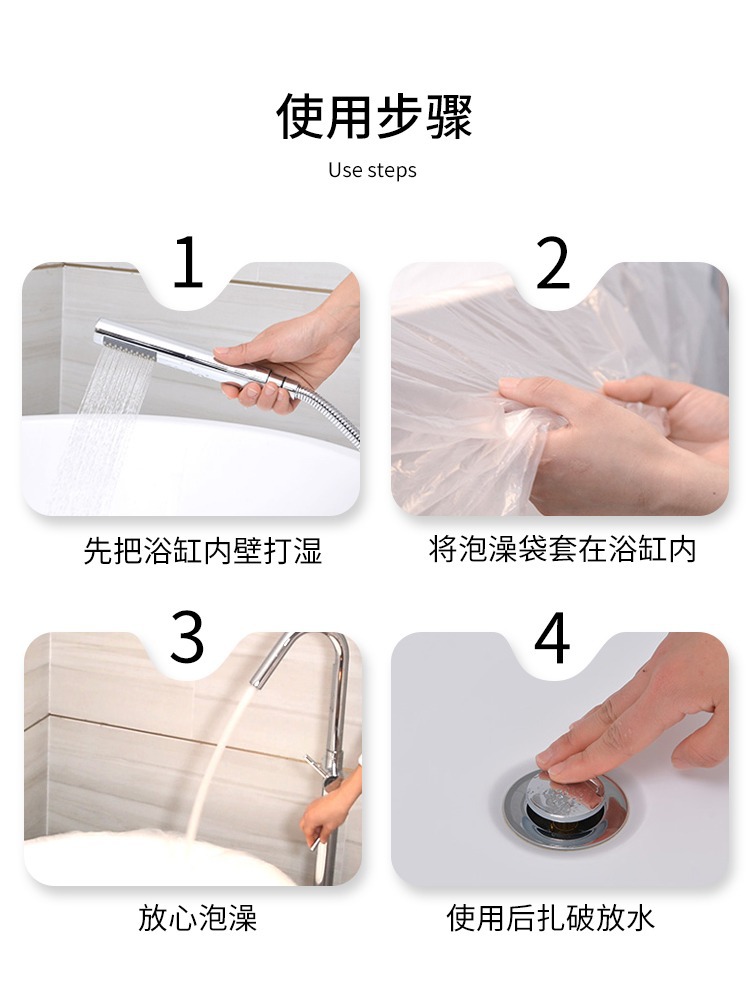 使用步骤
Use steps

1

先把浴缸内壁打湿

2

将泡澡袋套在浴缸内

3

放心泡澡

4

使用后扎破放水