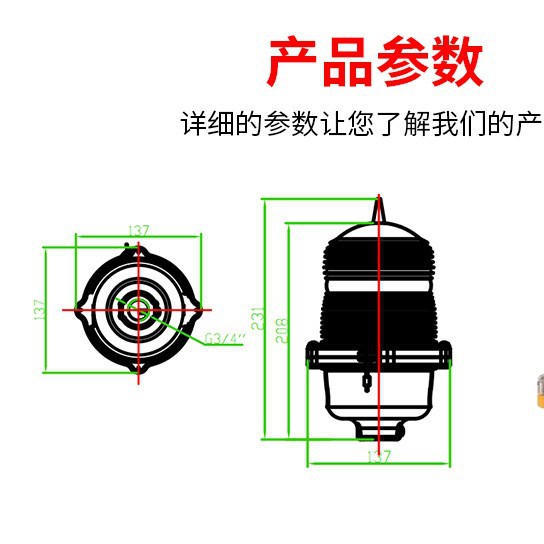 产品参数

详细的参数让您了解我们的产

137

137

G3/4"

231

208

137