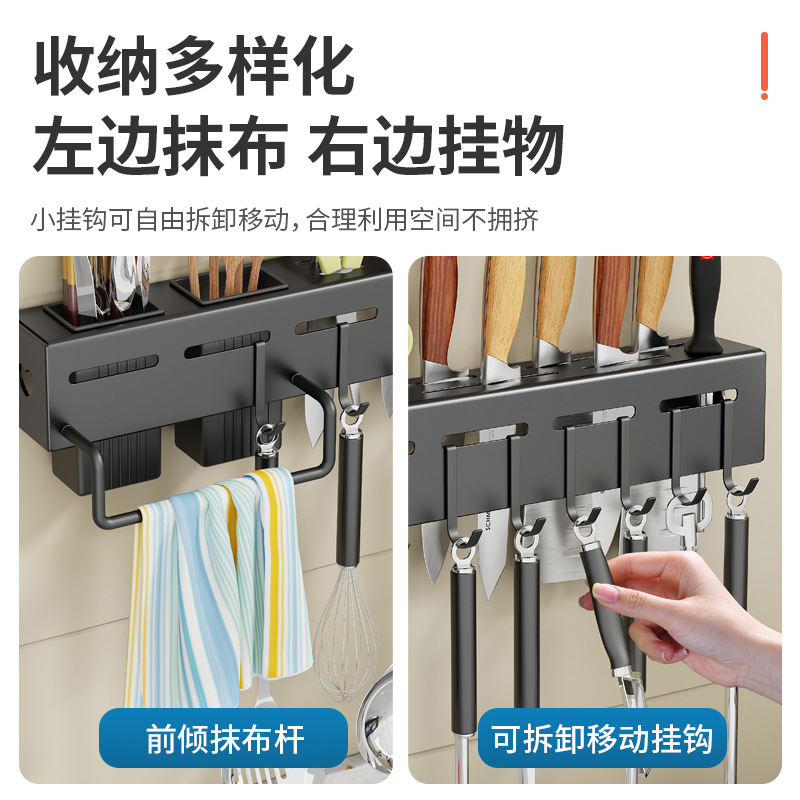 收纳多样化
左边抹布 右边挂物

小挂钩可自由拆卸移动，合理利用空间不拥挤

前倾抹布杆

可拆卸移动挂钩