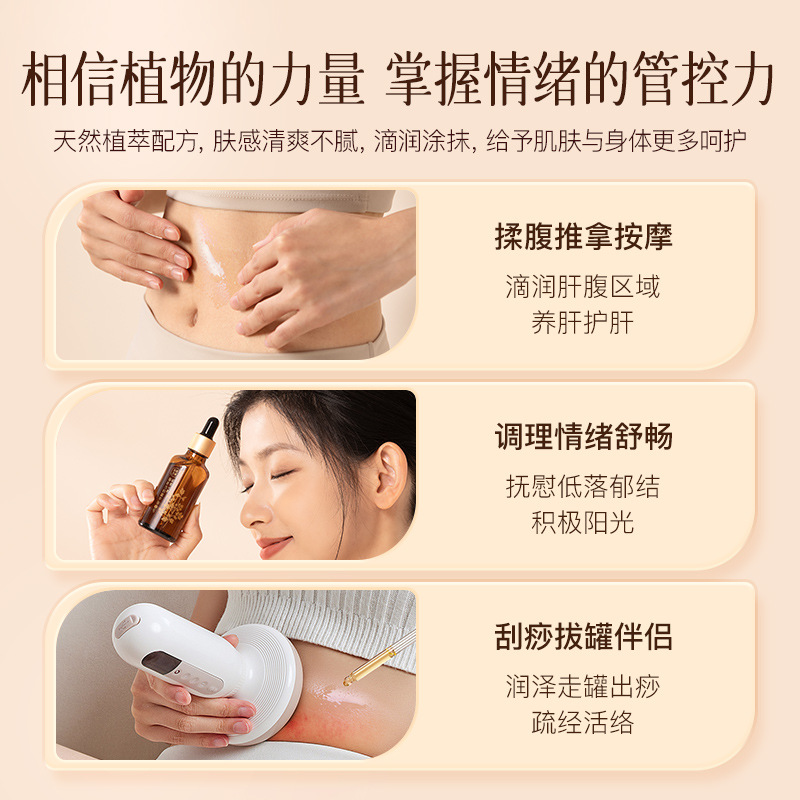 相信植物的力量 掌握情绪的管控力

天然植萃配方, 肤感清爽不腻, 滴润涂抹, 给予肌肤与身体更多呵护

揉腹推拿按摩

滴润肝腹区域
养肝护肝

调理情绪舒畅

抚慰低落郁结
积极阳光

刮痧拔罐伴侣

润泽走罐出痧
疏经活络