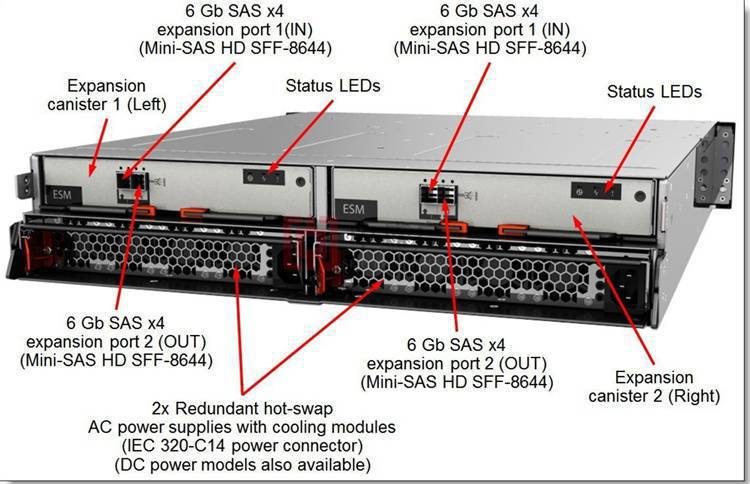 6 Gb SAS x4
expansion port 1(IN)
(Mini-SAS HD SFF-8644)

6 Gb SAS x4
expansion port 1 (IN)
(Mini-SAS HD SFF-8644)

Expansion
canister 1 (Left)

Status LEDs

Status LEDs

ESM

ESM

6 Gb SAS x4
expansion port 2 (OUT)
(Mini-SAS HD SFF-8644)

6 Gb SAS x4
expansion port 2 (OUT)
(Mini-SAS HD SFF-8644)

Expansion
canister 2 (Right)

2x Redundant hot-swap
AC power supplies with cooling modules
(IEC 320-C14 power connector)
(DC power models also available)