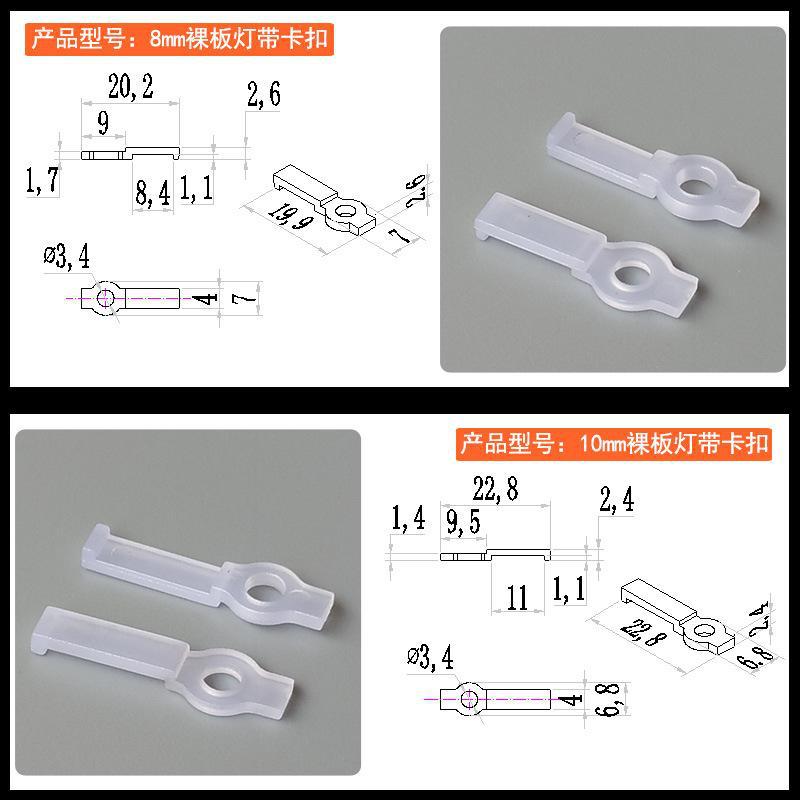 产品型号：8mm裸板灯带卡扣

20,2
9
2,6
1,7
8,4
1,1
19,9
2,6
7
ø3,4
4
7

产品型号：10mm裸板灯带卡扣

22,8
1,4
9,5
2,4
11
1,1
22,8
2,4
6,8
ø3,4
4
6,8