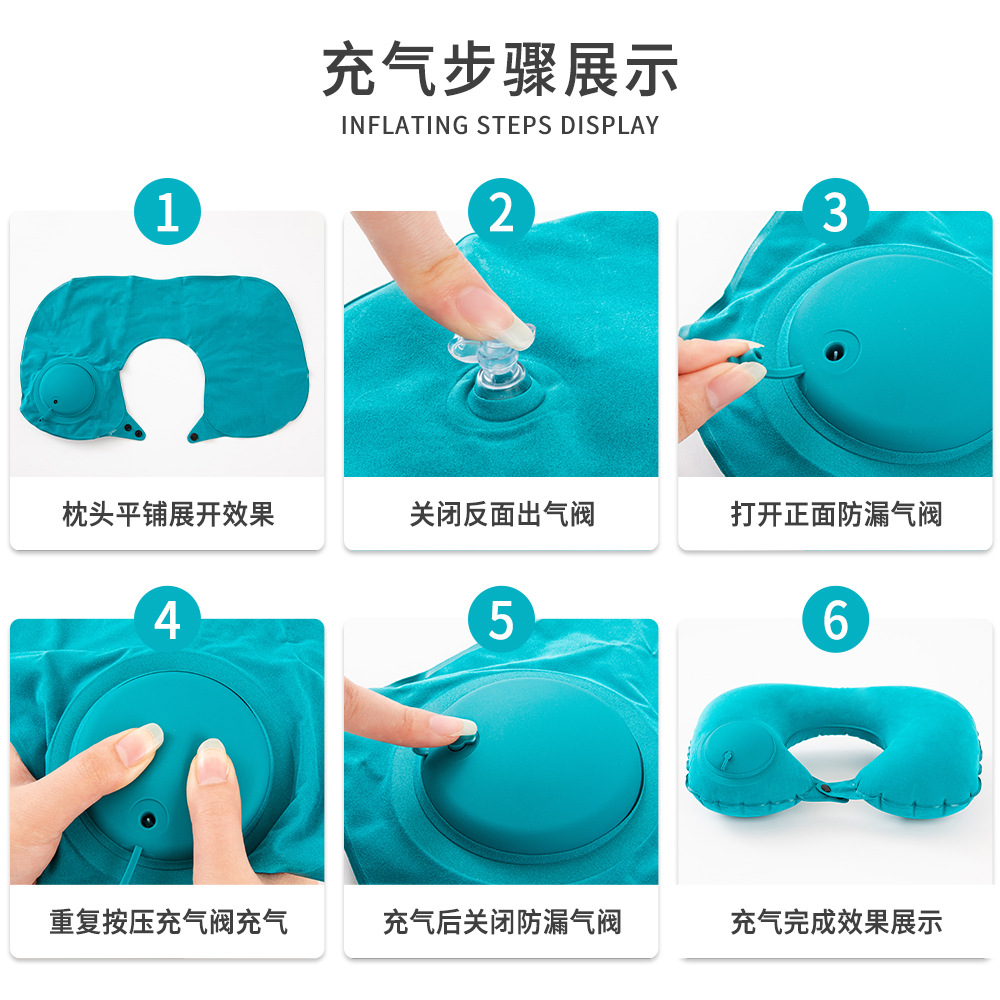 充气步骤展示
INFLATING STEPS DISPLAY

1
枕头平铺展开效果

2
关闭反面出气阀

3
打开正面防漏气阀

4
重复按压充气阀充气

5
充气后关闭防漏气阀

6
充气完成效果展示