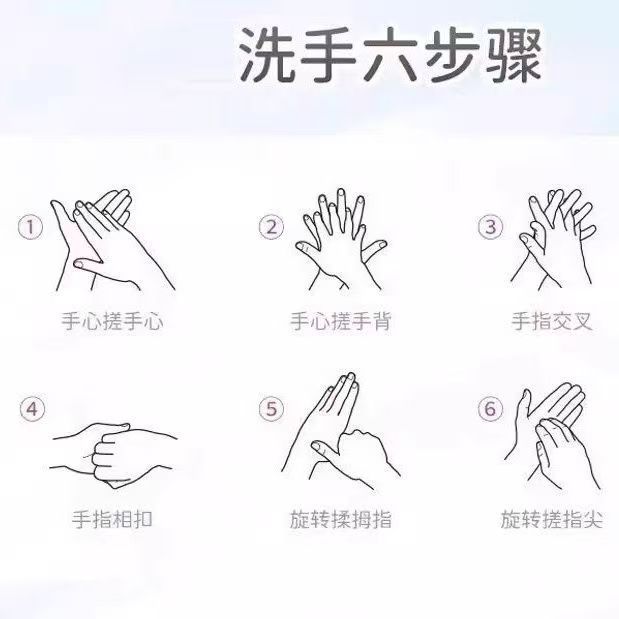 洗手六步骤

① 手心搓手心

② 手心搓手背

③ 手指交叉

④ 手指相扣

⑤ 旋转揉拇指

⑥ 旋转搓指尖