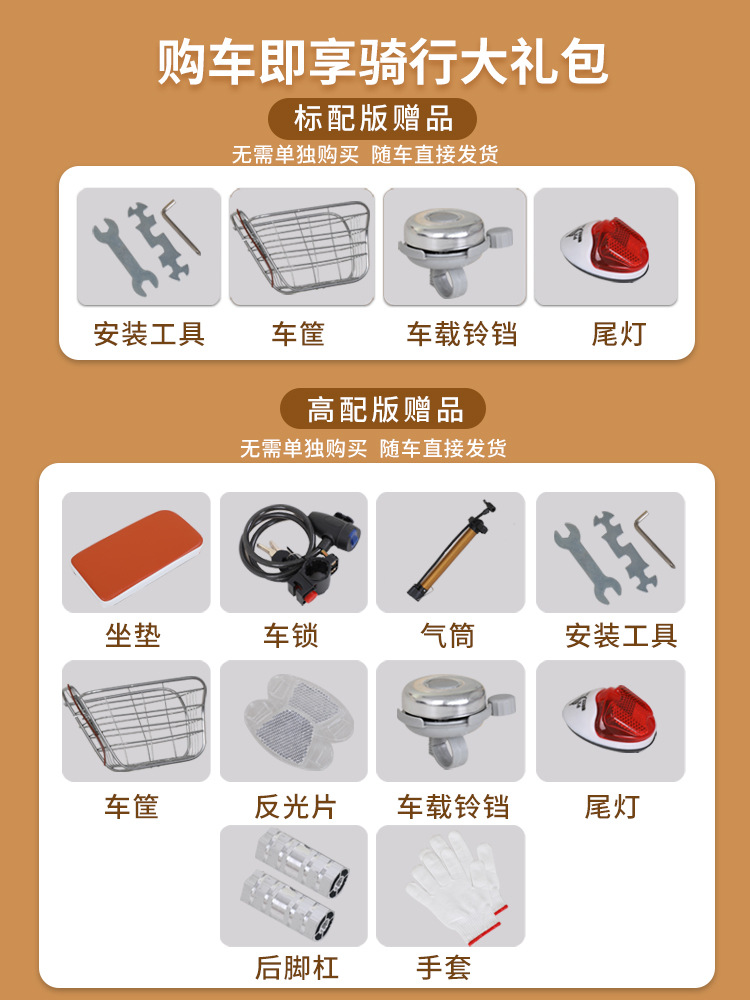 购车即享骑行大礼包

标配版赠品

无需单独购买 随车直接发货

安装工具 车筐 车载铃铛 尾灯

高配版赠品

无需单独购买 随车直接发货

坐垫 车锁 气筒 安装工具

车筐 反光片 车载铃铛 尾灯

后脚杠 手套