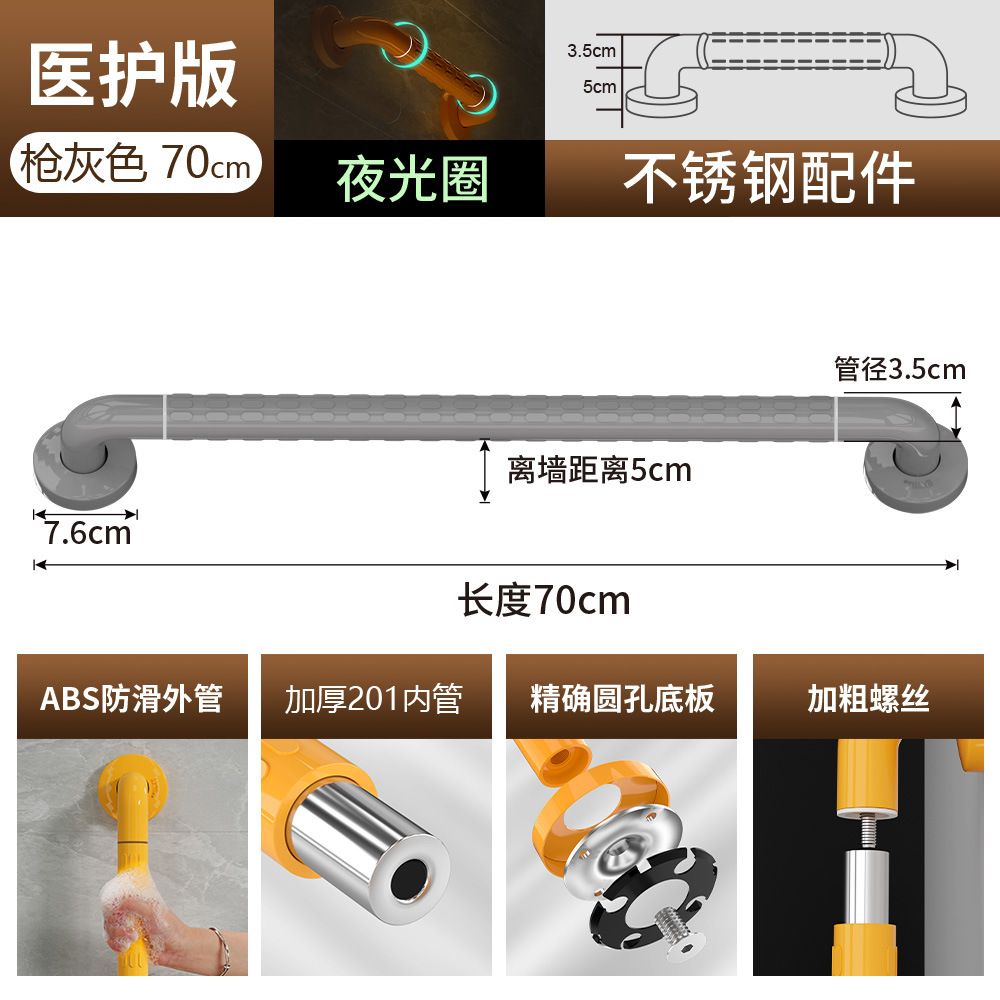 医护版

枪灰色 70cm

夜光圈

3.5cm

5cm

不锈钢配件

管径3.5cm

离墙距离5cm

7.6cm

长度70cm

ABS防滑外管

加厚201内管

精确圆孔底板

加粗螺丝