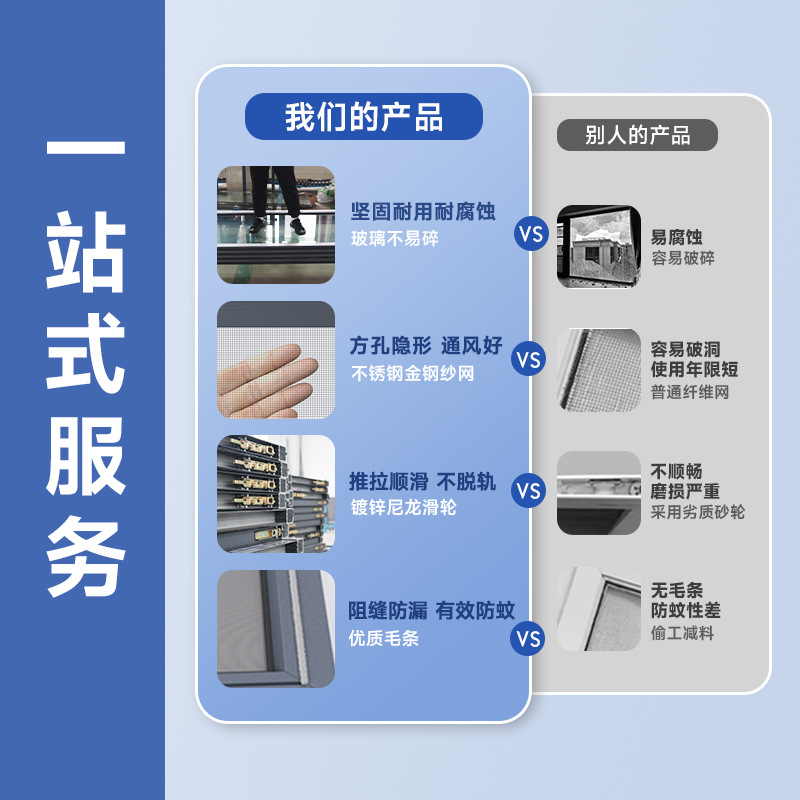 一站式服务

我们的产品

坚固耐用耐腐蚀
玻璃不易碎

方孔隐形 通风好
不锈钢金钢纱网

推拉顺滑 不脱轨
镀锌尼龙滑轮

阻缝防漏 有效防蚊
优质毛条

VS
VS
VS
VS

别人的产品

易腐蚀
容易破碎

容易破洞
使用年限短
普通纤维网

不顺畅
磨损严重
采用劣质砂轮

无毛条
防蚊性差
偷工减料