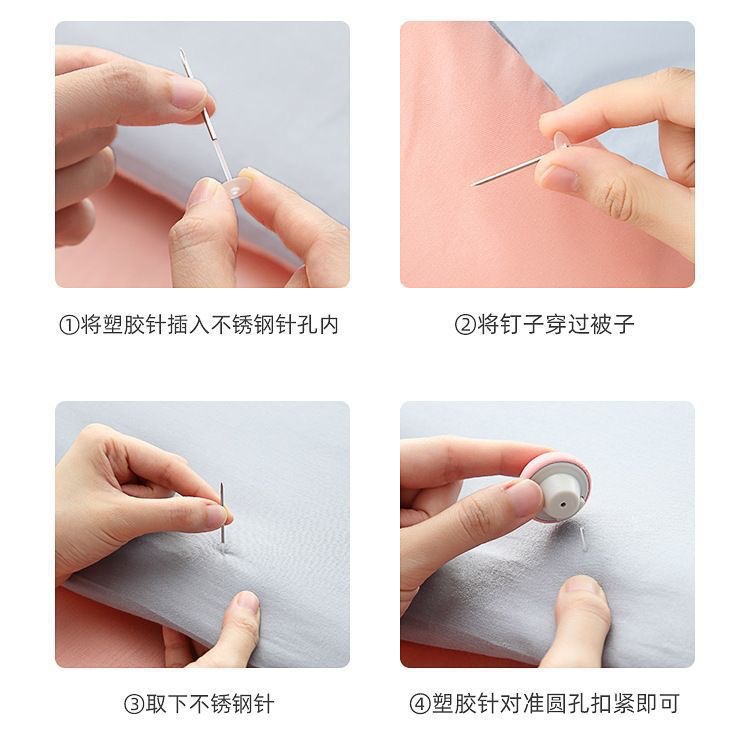 ①将塑胶针插入不锈钢针孔内

②将钉子穿过被子

③取下不锈钢针

④塑胶针对准圆孔扣紧即可