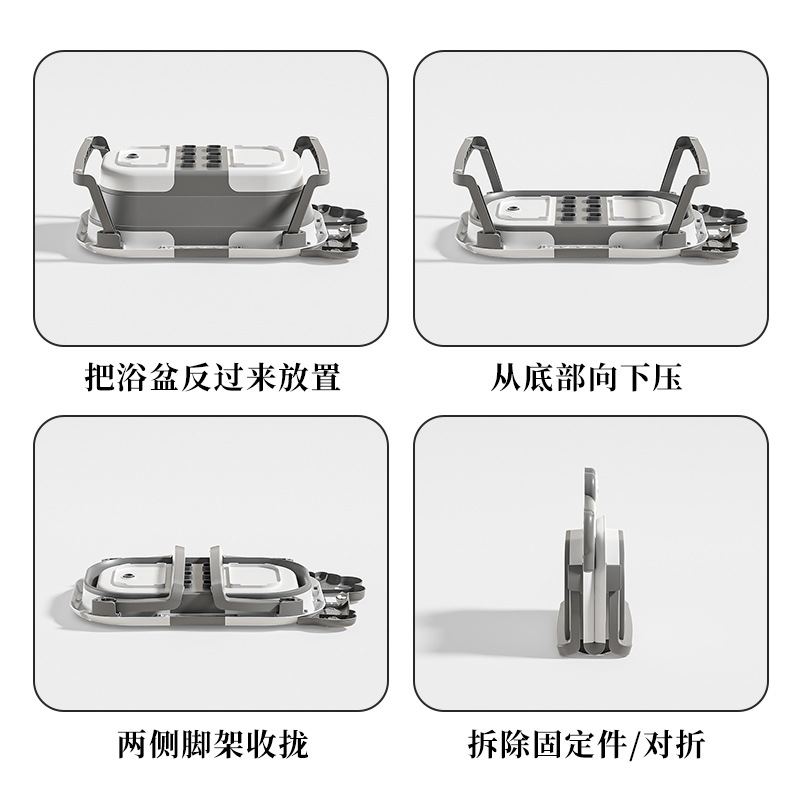 把浴盆反过来放置

从底部向下压

两侧脚架收拢

拆除固定件/对折