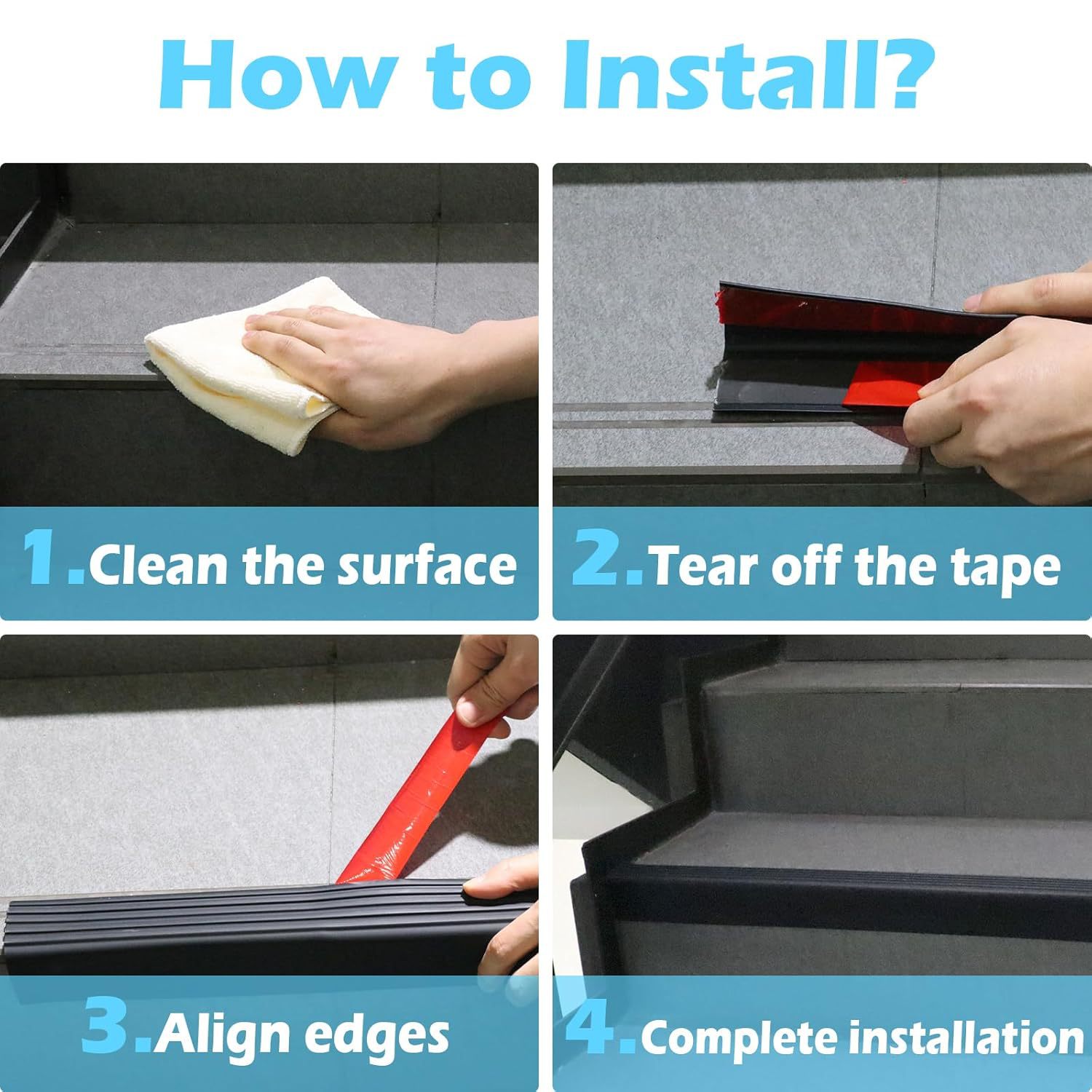 How to Install?

1.Clean the surface

2.Tear off the tape

3.Align edges

4.Complete installation