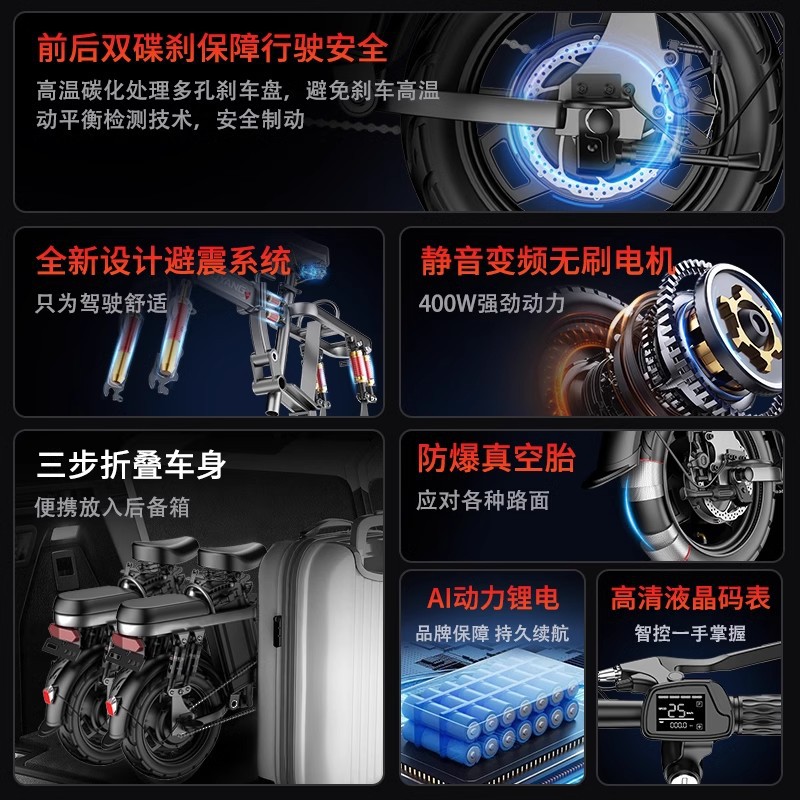 前后双碟刹保障行驶安全
高温碳化处理多孔刹车盘，避免刹车高温
动平衡检测技术，安全制动

全新设计避震系统
只为驾驶舒适

静音变频无刷电机
400W强劲动力

三步折叠车身
便携放入后备箱

防爆真空胎
应对各种路面

AI动力锂电
品牌保障 持久续航

高清液晶码表
智控一手掌握

25