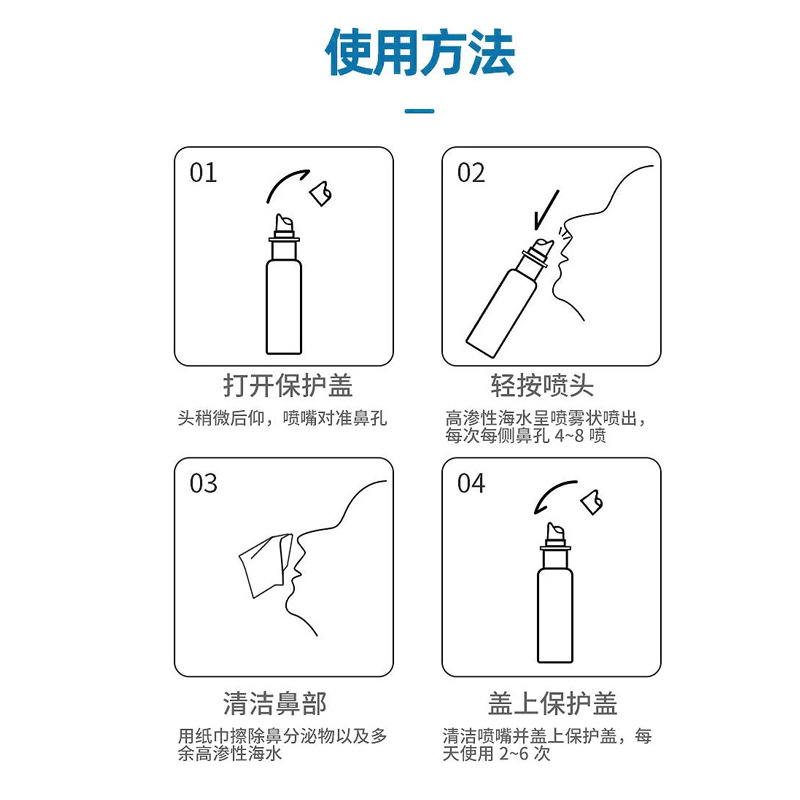 使用方法

01

打开保护盖

头稍微后仰，喷嘴对准鼻孔

02

轻按喷头

高渗性海水呈喷雾状喷出，每次每侧鼻孔 4~8 喷

03

清洁鼻部

用纸巾擦除鼻分泌物以及多余高渗性海水

04

盖上保护盖

清洁喷嘴并盖上保护盖，每天使用 2~6 次