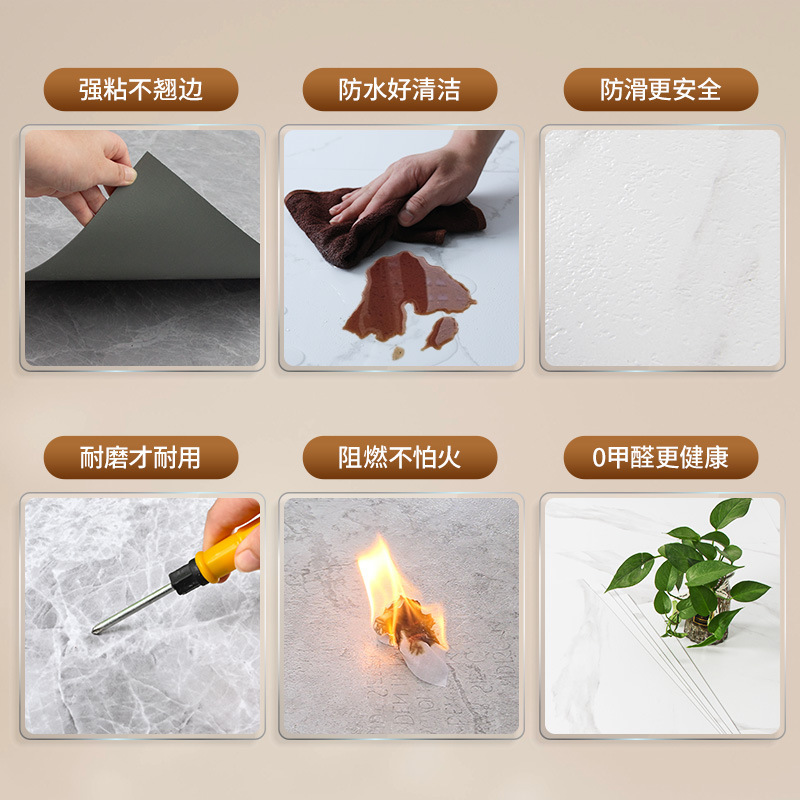 强粘不翘边

防水好清洁

防滑更安全

耐磨才耐用

阻燃不怕火

0甲醛更健康