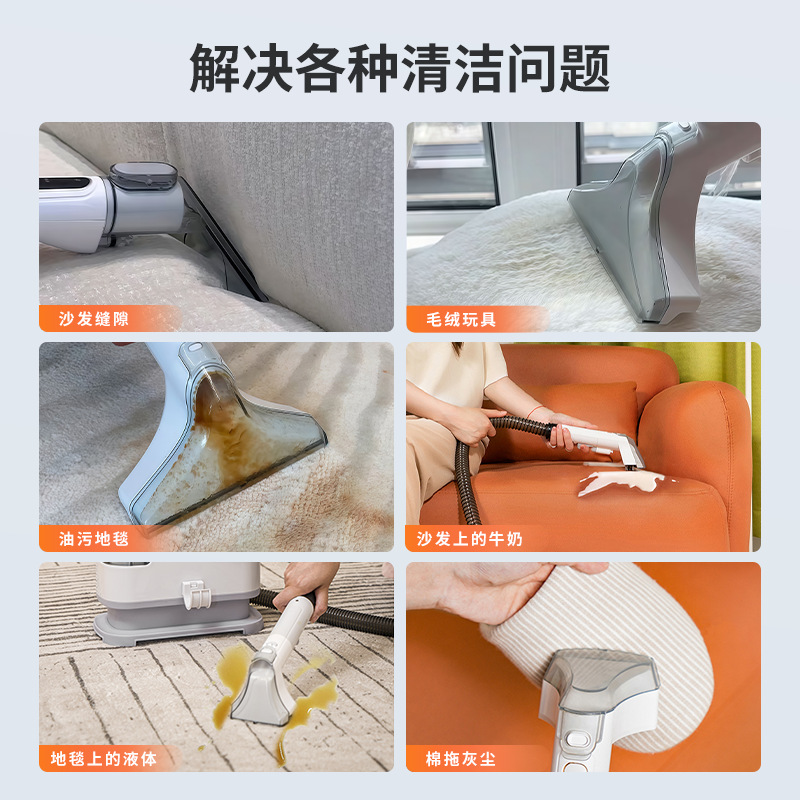 解决各种清洁问题

沙发缝隙

毛绒玩具

油污地毯

沙发上的牛奶

地毯上的液体

棉拖灰尘