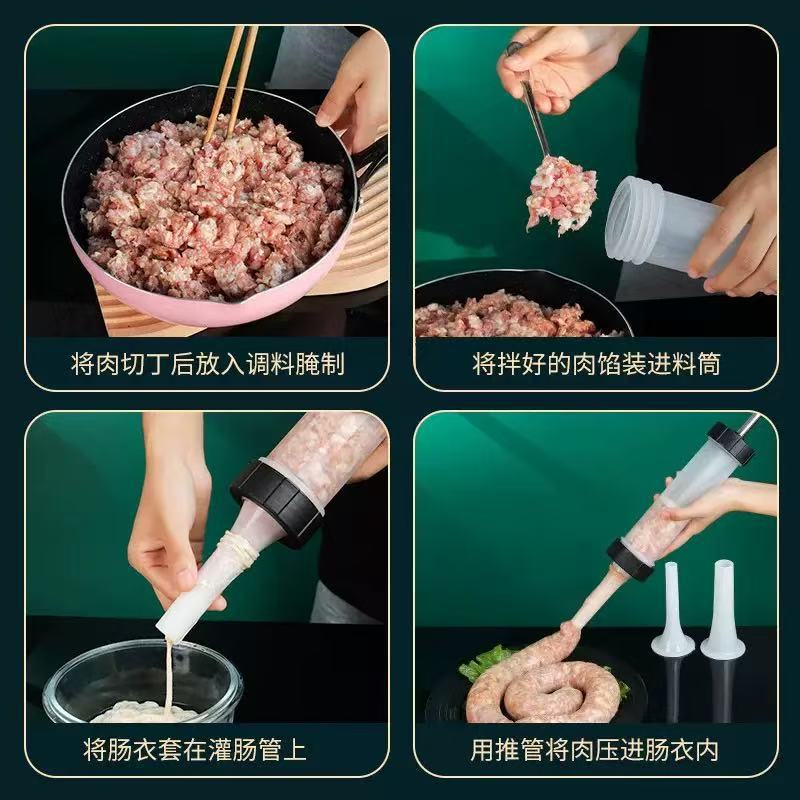 将肉切丁后放入调料腌制

将拌好的肉馅装进料筒

将肠衣套在灌肠管上

用推管将肉压进肠衣内