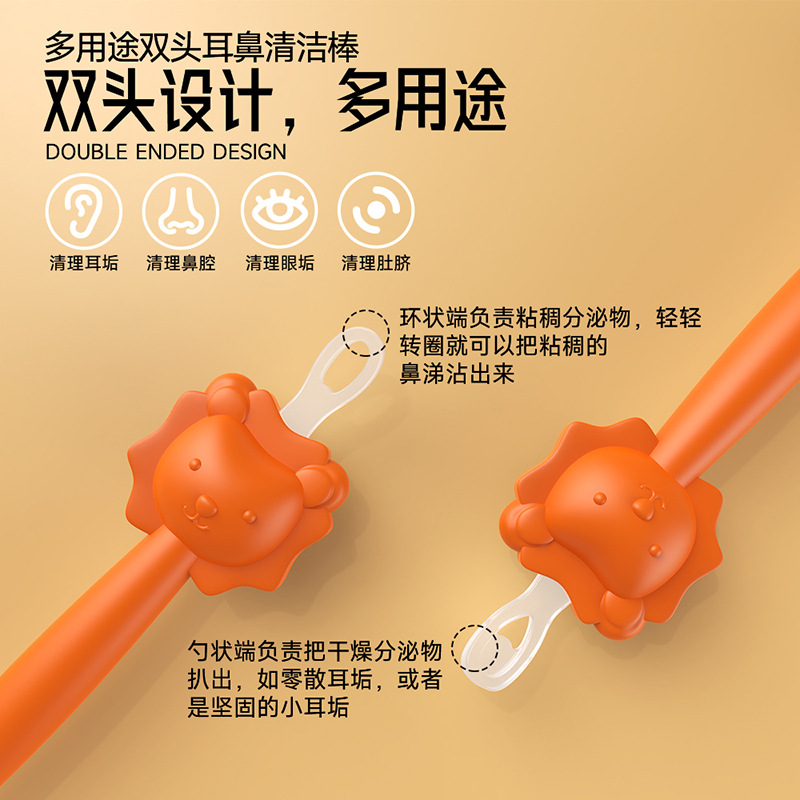 多用途双头耳鼻清洁棒

双头设计，多用途

DOUBLE ENDED DESIGN

清理耳垢　清理鼻腔　清理眼垢　清理肚脐

环状端负责粘稠分泌物，轻轻转圈就可以把粘稠的鼻涕沾出来

勺状端负责把干燥分泌物扒出，如零散耳垢，或者是坚固的小耳垢