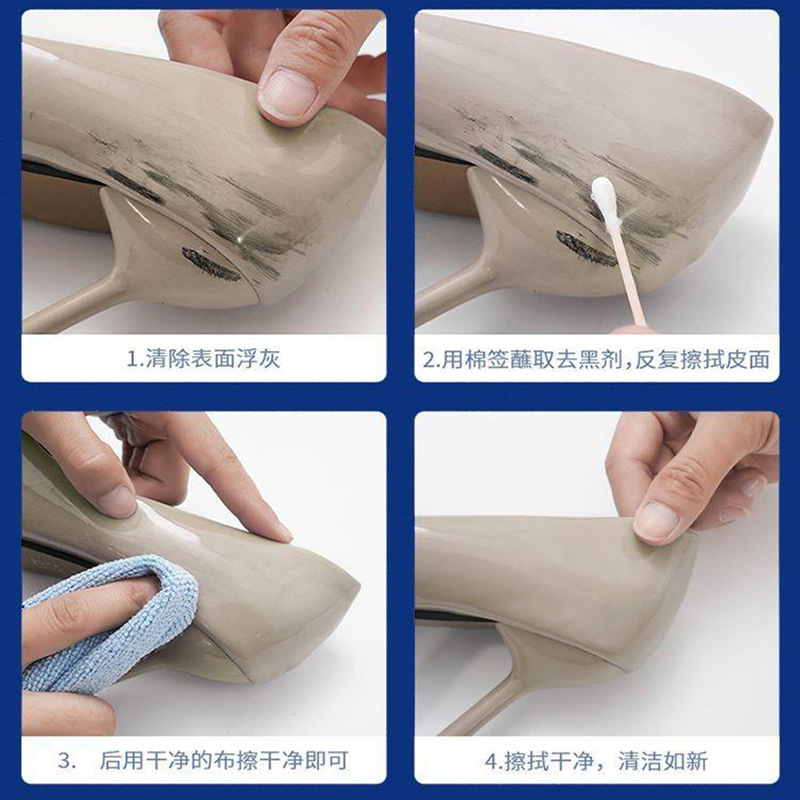 1.清除表面浮灰

2.用棉签蘸取去黑剂,反复擦拭皮面

3. 后用干净的布擦干净即可

4.擦拭干净，清洁如新