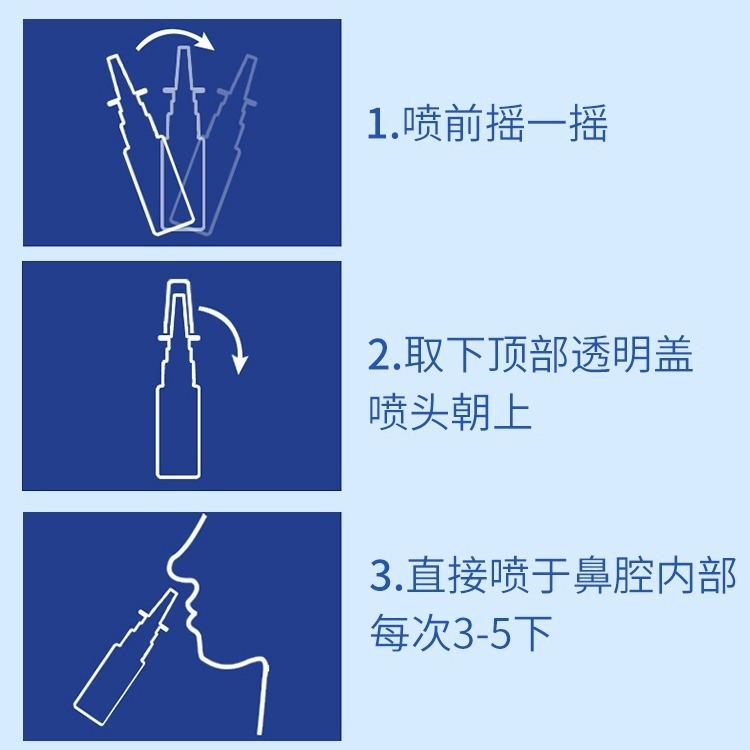 1.喷前摇一摇

2.取下顶部透明盖
喷头朝上

3.直接喷于鼻腔内部
每次3-5下