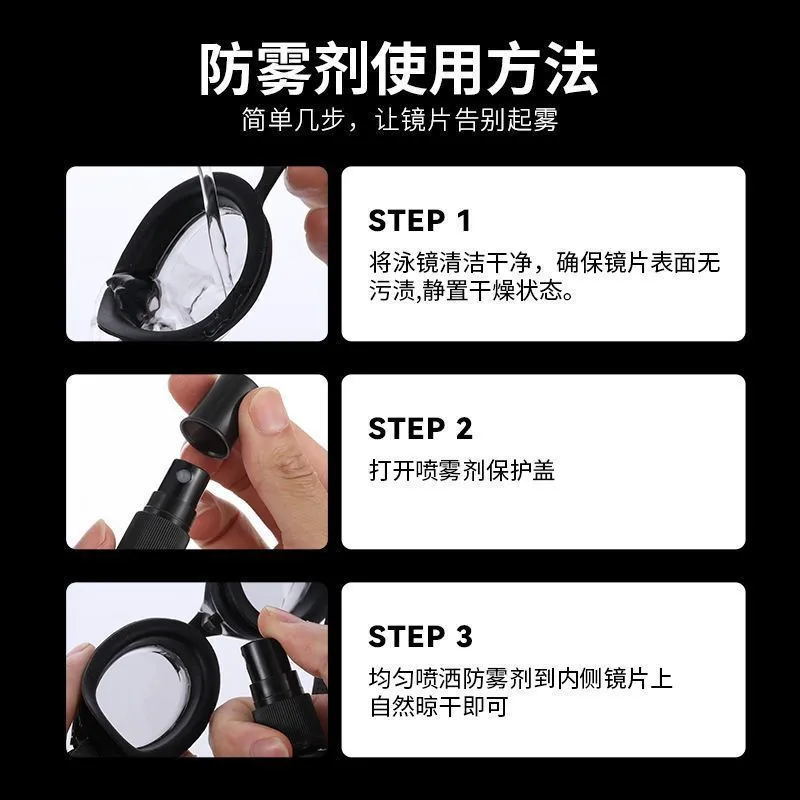 防雾剂使用方法

简单几步，让镜片告别起雾

STEP 1

将泳镜清洁干净，确保镜片表面无污渍,静置干燥状态。

STEP 2

打开喷雾剂保护盖

STEP 3

均匀喷洒防雾剂到内侧镜片上
自然晾干即可