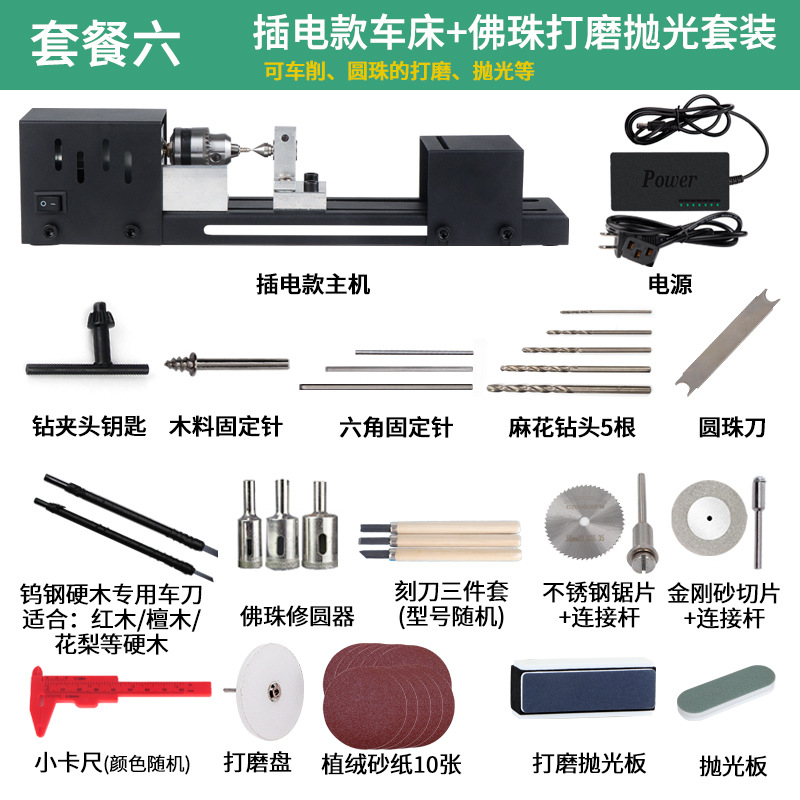 套餐六
插电款车床+佛珠打磨抛光套装
可车削、圆珠的打磨、抛光等

Power

插电款主机
电源

钻夹头钥匙
木料固定针
六角固定针
麻花钻头5根
圆珠刀

钨钢硬木专用车刀
适合：红木/檀木/花梨等硬木
佛珠修圆器
刻刀三件套
(型号随机)
不锈钢锯片
+连接杆
金刚砂切片
+连接杆

小卡尺(颜色随机)
打磨盘
植绒砂纸10张
打磨抛光板
抛光板