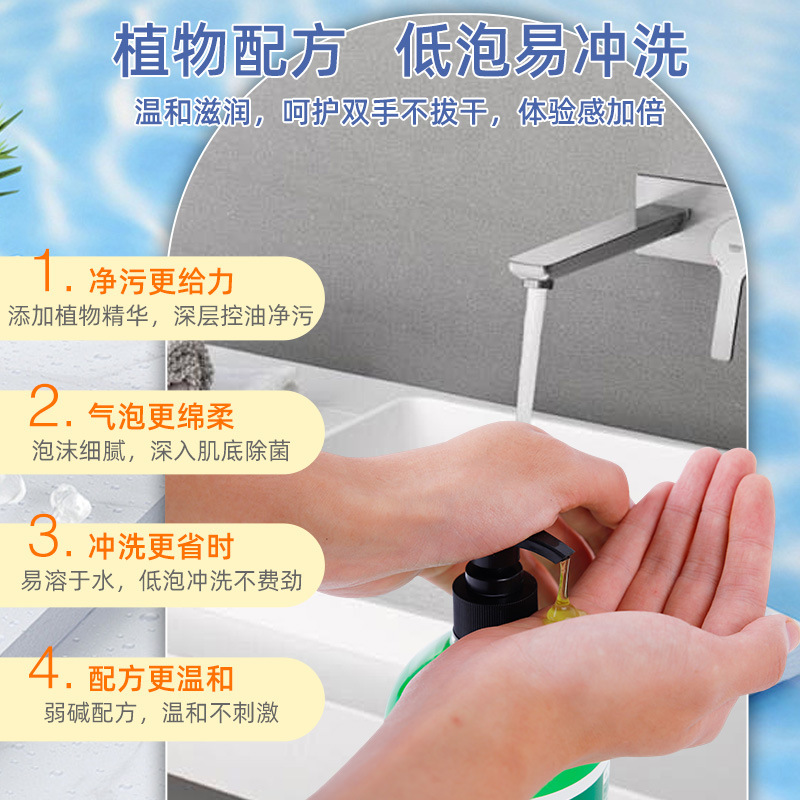 植物配方　低泡易冲洗

温和滋润，呵护双手不拔干，体验感加倍

1. 净污更给力

添加植物精华，深层控油净污

2. 气泡更绵柔

泡沫细腻，深入肌底除菌

3. 冲洗更省时

易溶于水，低泡冲洗不费劲

4. 配方更温和

弱碱配方，温和不刺激