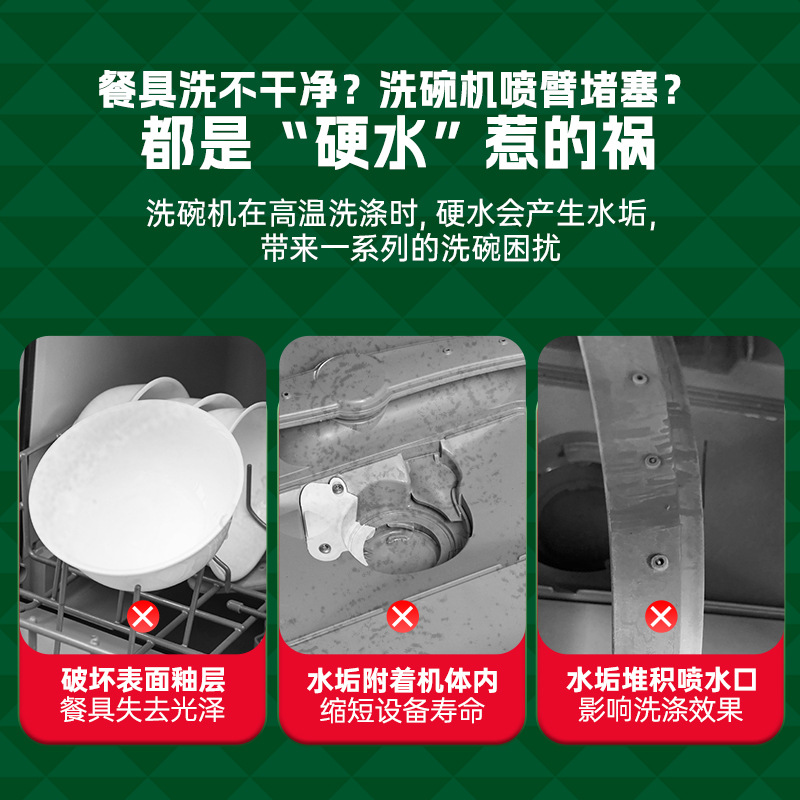 餐具洗不干净？洗碗机喷臂堵塞？
都是“硬水”惹的祸

洗碗机在高温洗涤时, 硬水会产生水垢,
带来一系列的洗碗困扰

破坏表面釉层
餐具失去光泽

水垢附着机体内
缩短设备寿命

水垢堆积喷水口
影响洗涤效果