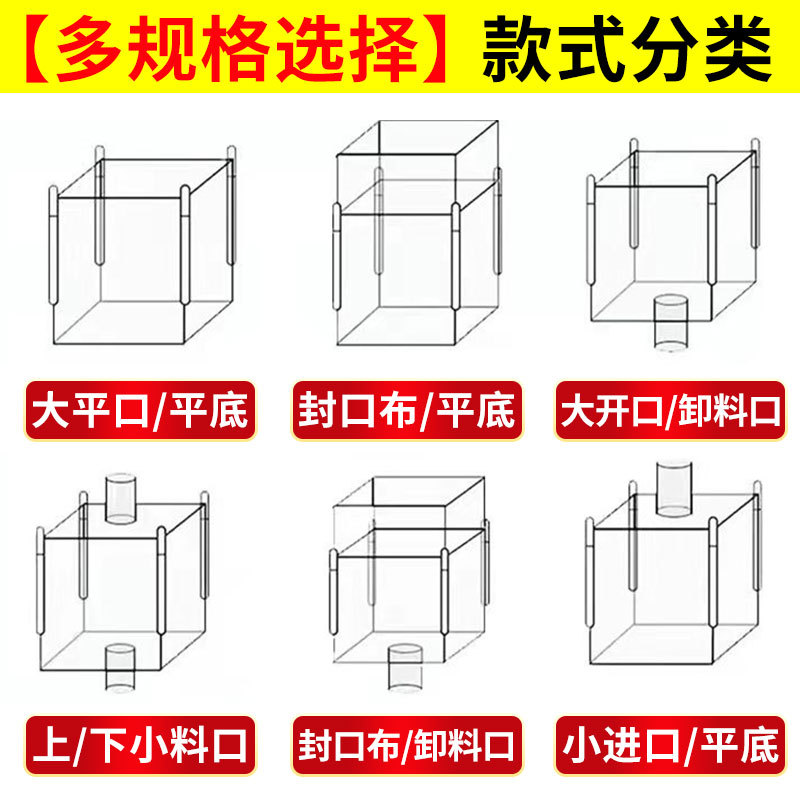 【多规格选择】款式分类

大平口/平底

封口布/平底

大开口/卸料口

上/下小料口

封口布/卸料口

小进口/平底