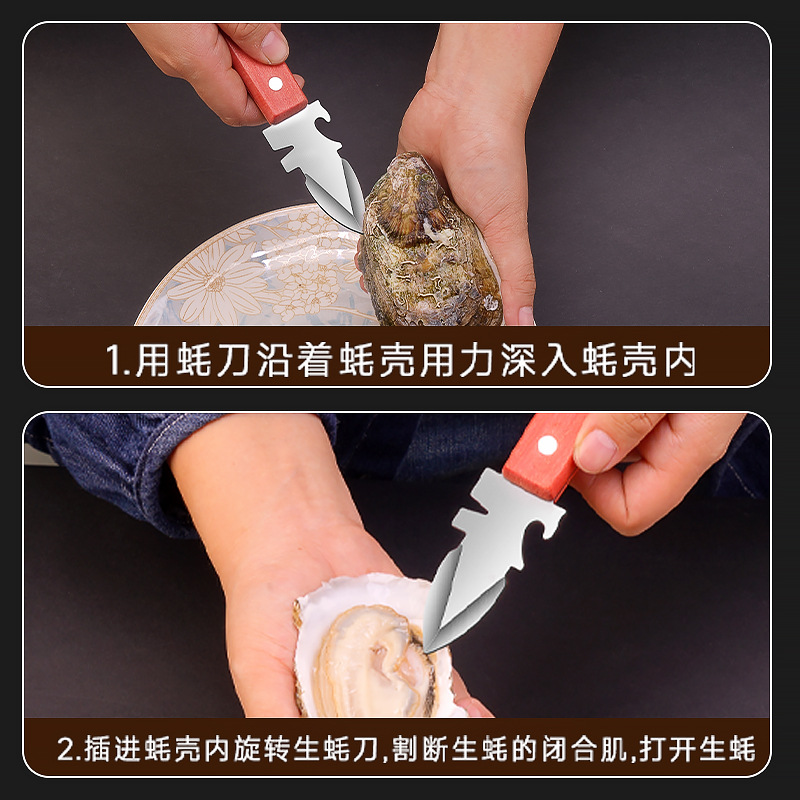 1.用蚝刀沿着蚝壳用力深入蚝壳内

2.插进蚝壳内旋转生蚝刀,割断生蚝的闭合肌,打开生蚝