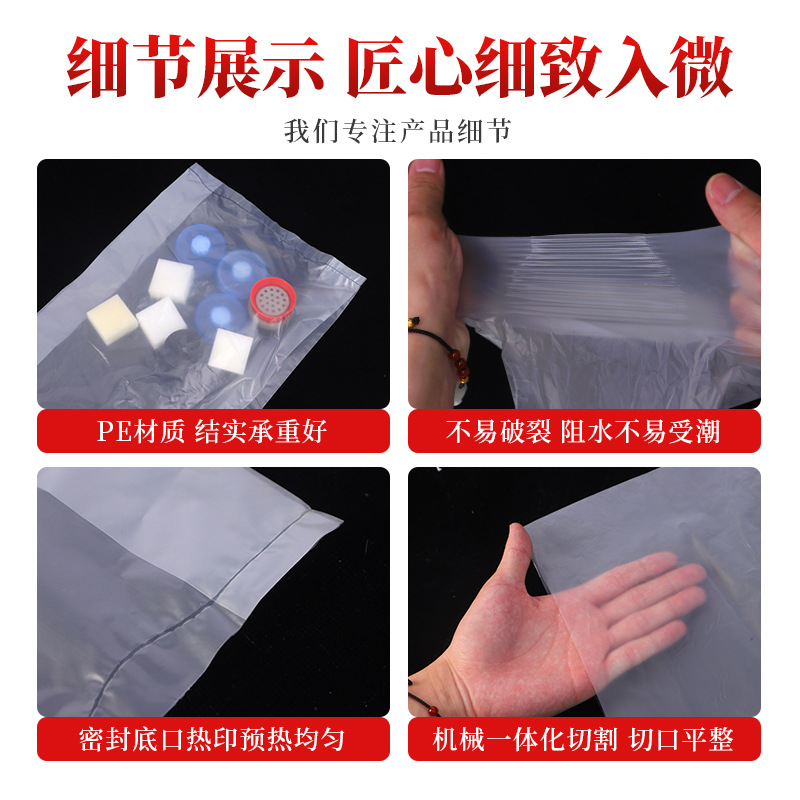 细节展示 匠心细致入微

我们专注产品细节

PE材质 结实承重好

不易破裂 阻水不易受潮

密封底口热印预热均匀

机械一体化切割 切口平整