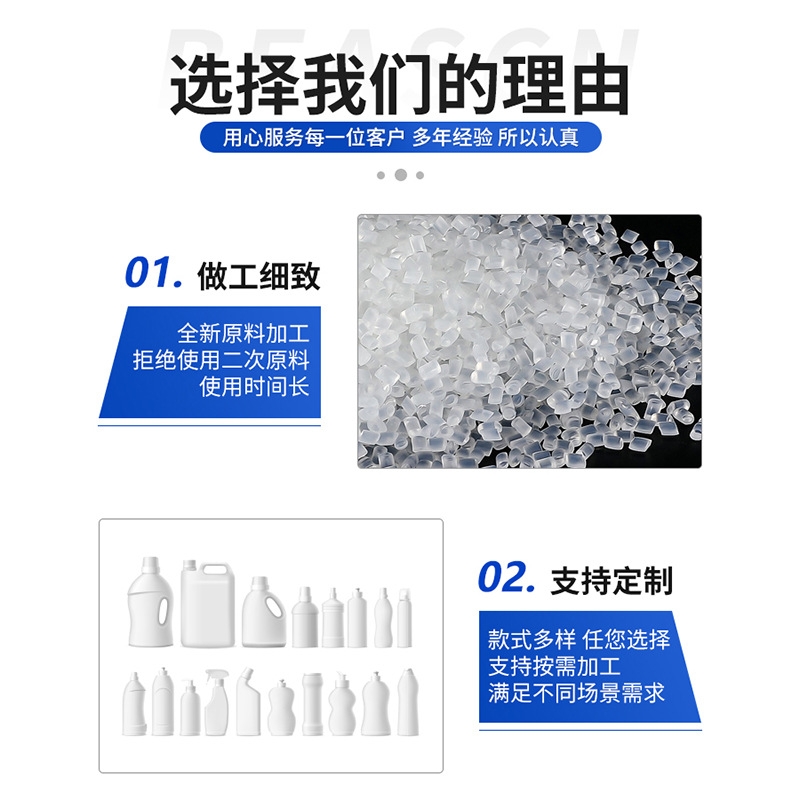 REASON

选择我们的理由

用心服务每一位客户 多年经验 所以认真

01. 做工细致

全新原料加工
拒绝使用二次原料
使用时间长

02. 支持定制

款式多样 任您选择
支持按需加工
满足不同场景需求