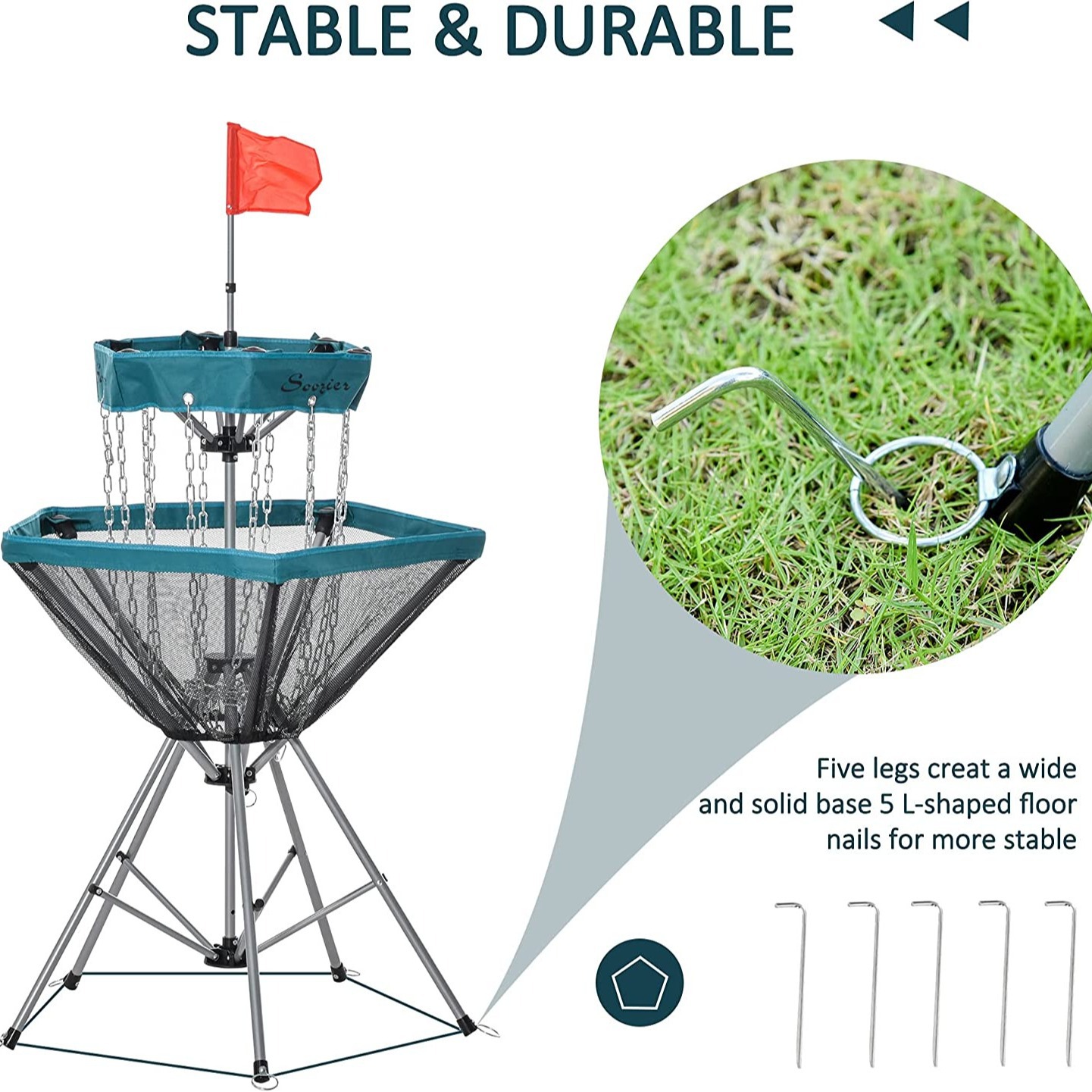 STABLE & DURABLE

Soozier

Five legs creat a wide and solid base 5 L-shaped floor nails for more stable