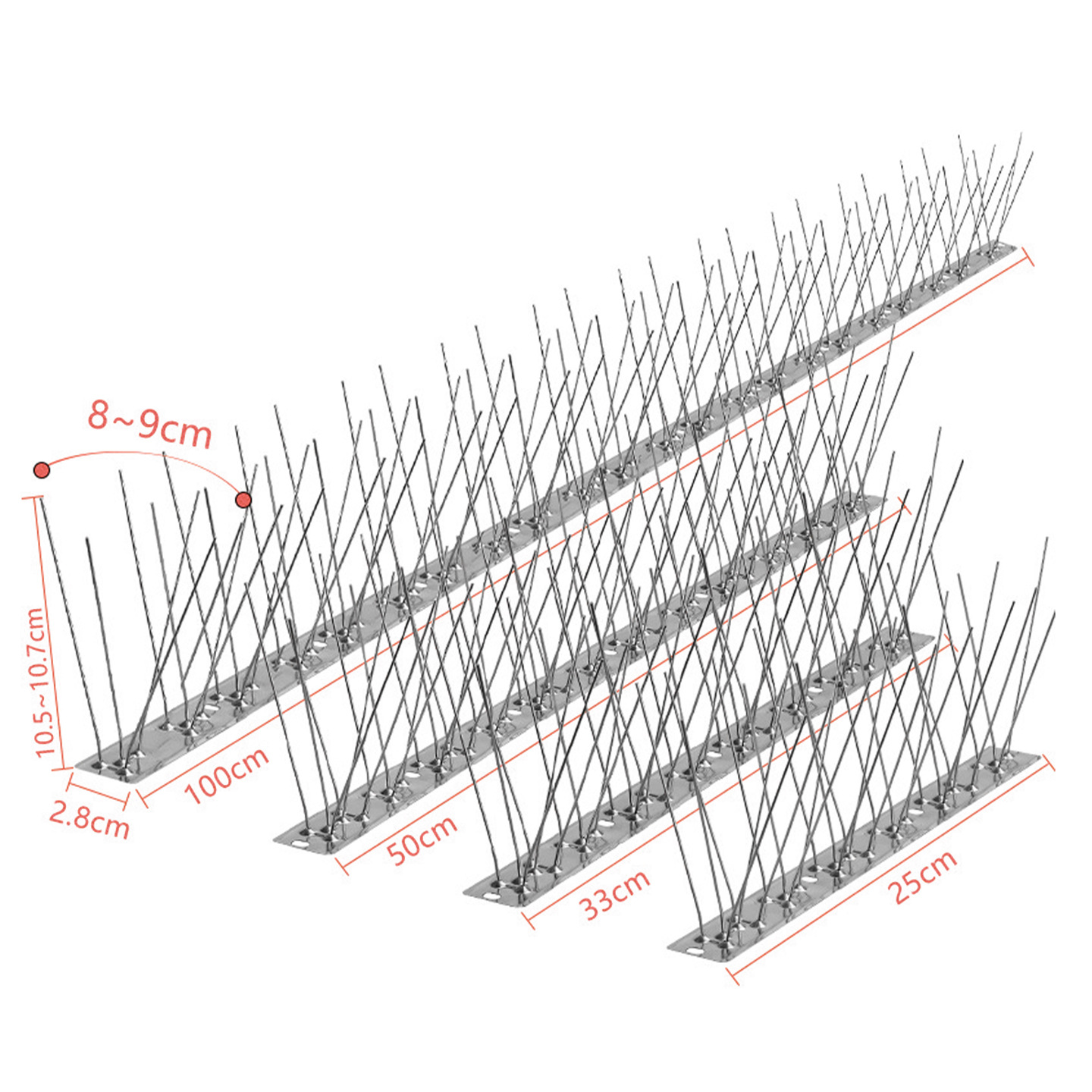 8~9cm

10.5~10.7cm

2.8cm

100cm

50cm

33cm

25cm