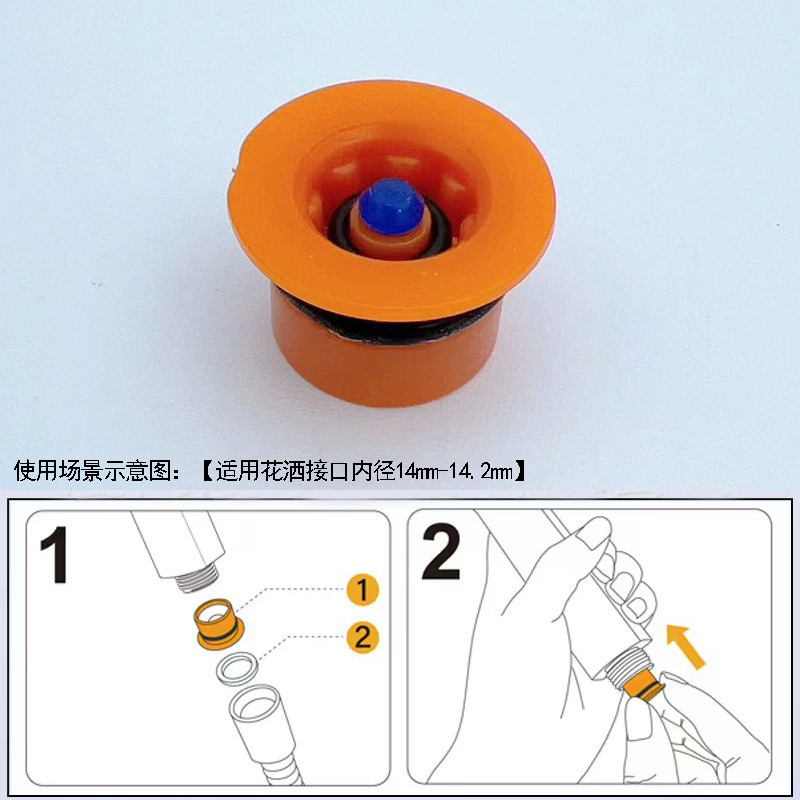 使用场景示意图：【适用花洒接口内径14mm-14.2mm】

1

1

2

2