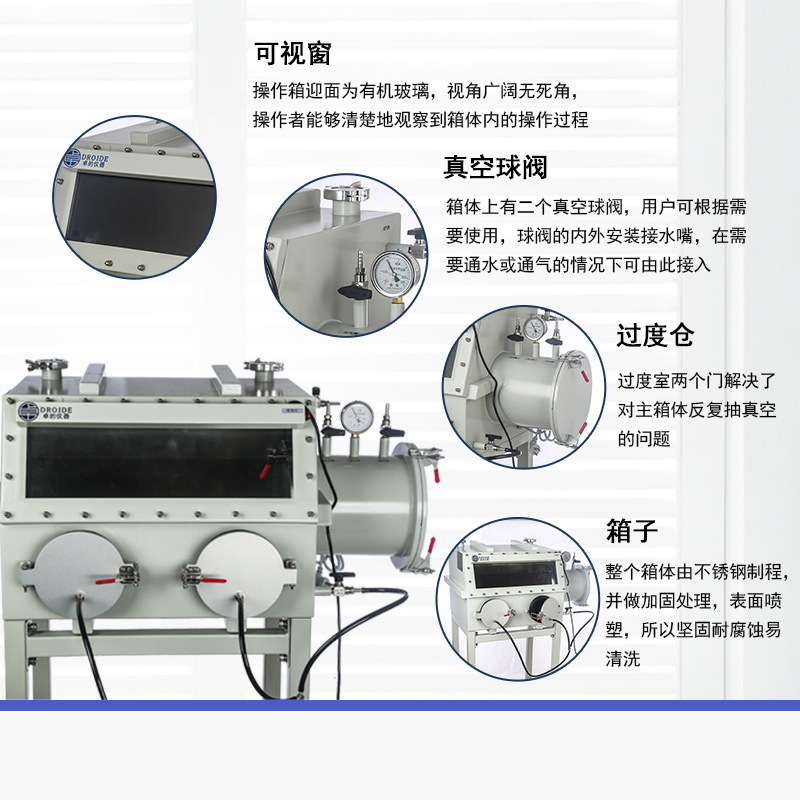 可视窗

操作箱迎面为有机玻璃，视角广阔无死角，操作者能够清楚地观察到箱体内的操作过程

DROIDE 卓的仪器

真空球阀

箱体上有二个真空球阀，用户可根据需要使用，球阀的内外安装接水嘴，在需要通水或通气的情况下可由此接入

过度仓

过度室两个门解决了对主箱体反复抽真空的问题

DROIDE 卓的仪器

箱子

整个箱体由不锈钢制程，并做加固处理，表面喷塑，所以坚固耐腐蚀易清洗