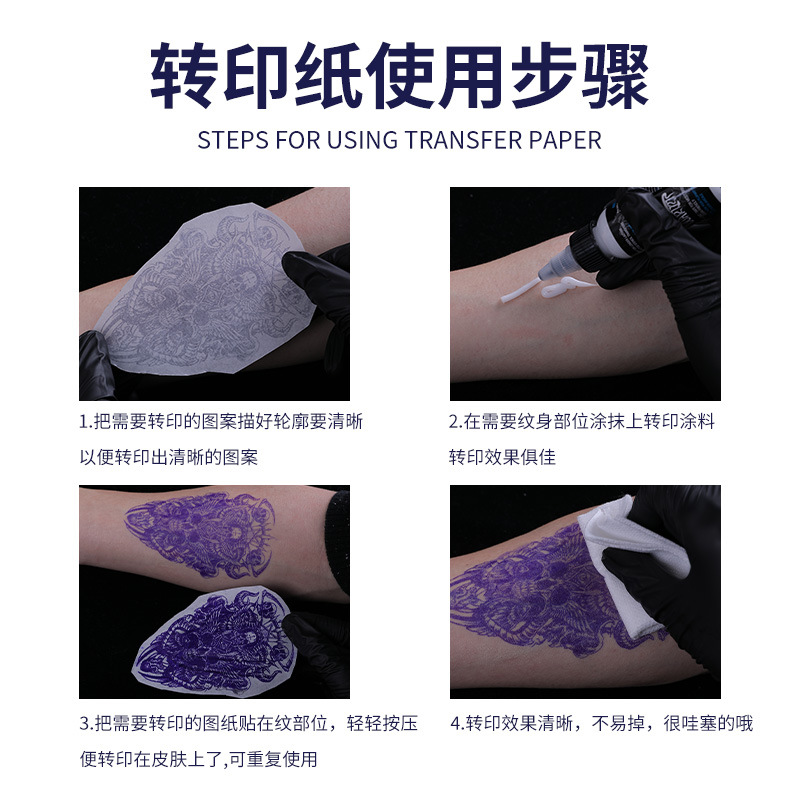 转印纸使用步骤

STEPS FOR USING TRANSFER PAPER

1.把需要转印的图案描好轮廓要清晰
以便转印出清晰的图案

2.在需要纹身部位涂抹上转印涂料
转印效果俱佳

3.把需要转印的图纸贴在纹部位，轻轻按压
便转印在皮肤上了,可重复使用

4.转印效果清晰，不易掉，很哇塞的哦